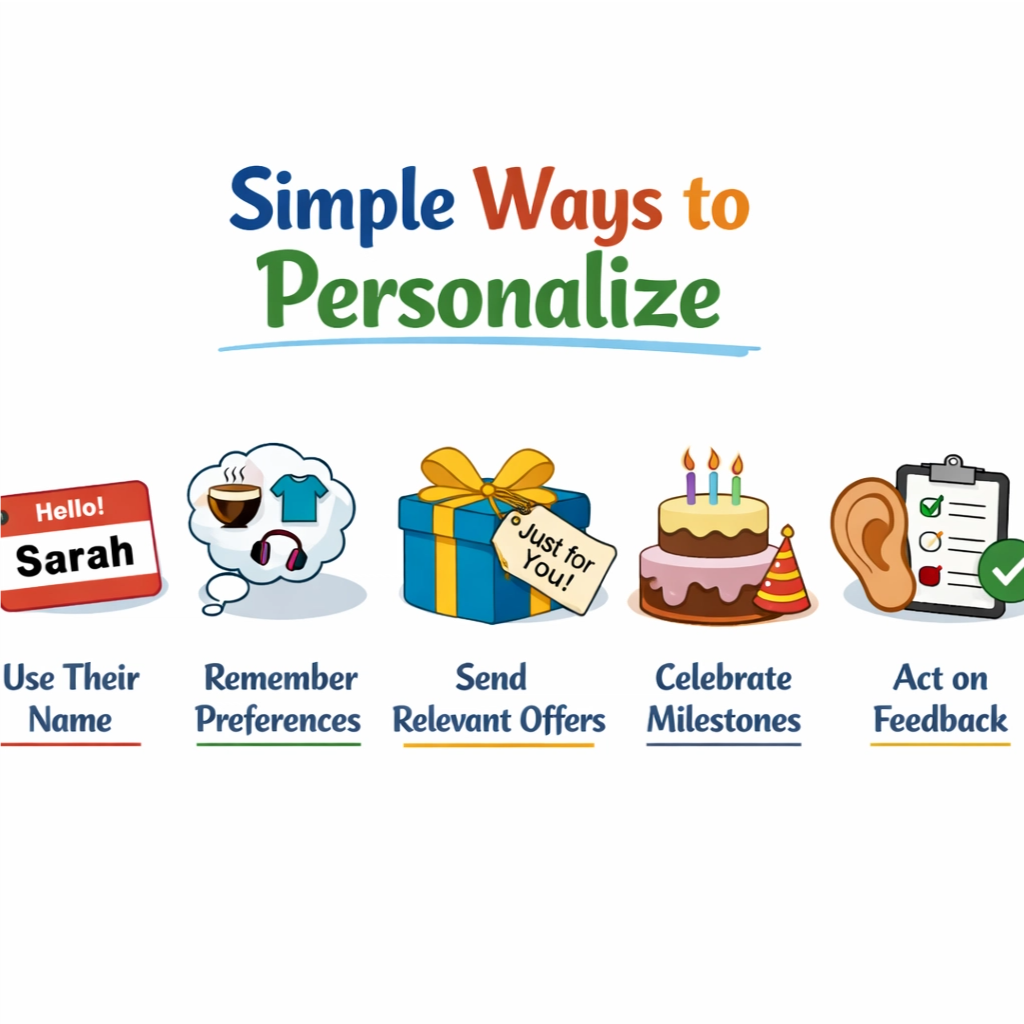 Simple Ways to Personalize

Hello!
Sarah

Just for You!

Use Their Name

Remember Preferences

Send Relevant Offers

Celebrate Milestones

Act on Feedback