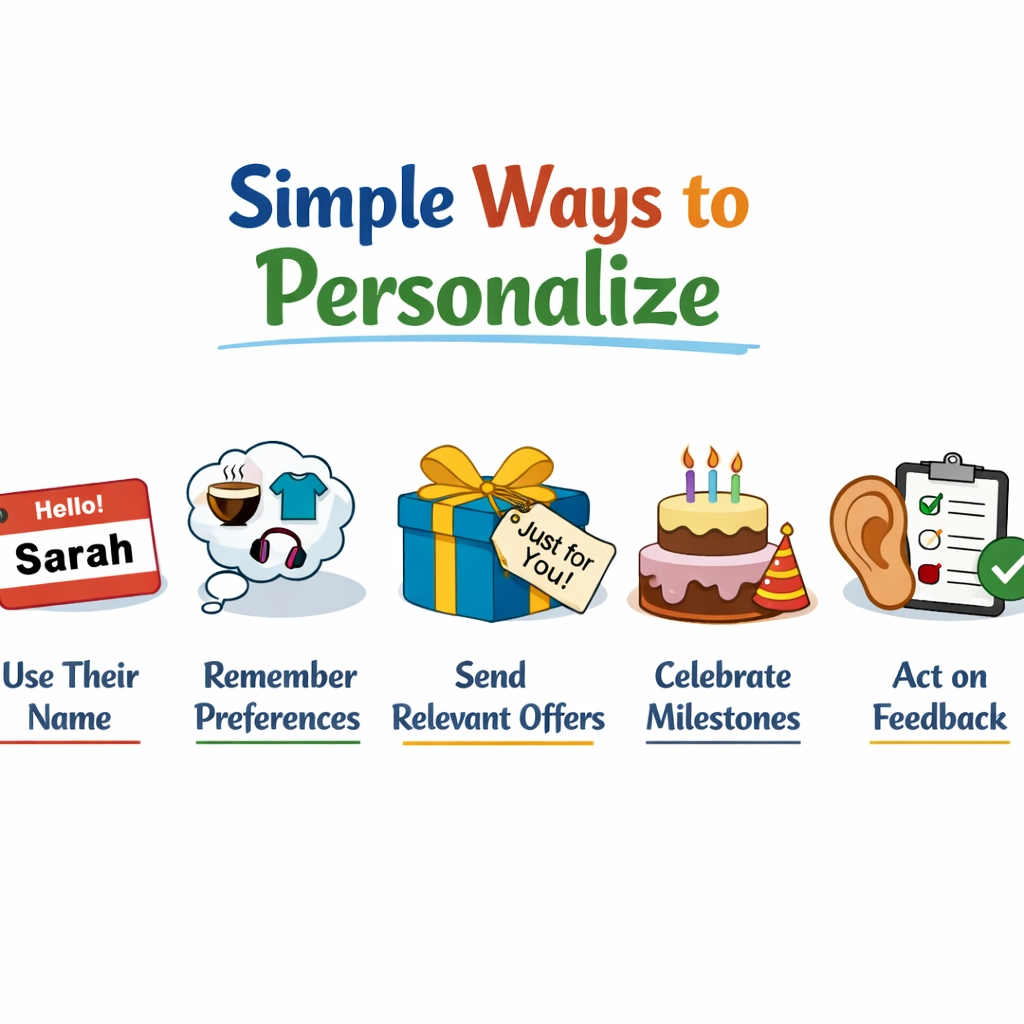 Simple Ways to Personalize

Hello!
Sarah

Just for You!

Use Their Name

Remember Preferences

Send Relevant Offers

Celebrate Milestones

Act on Feedback