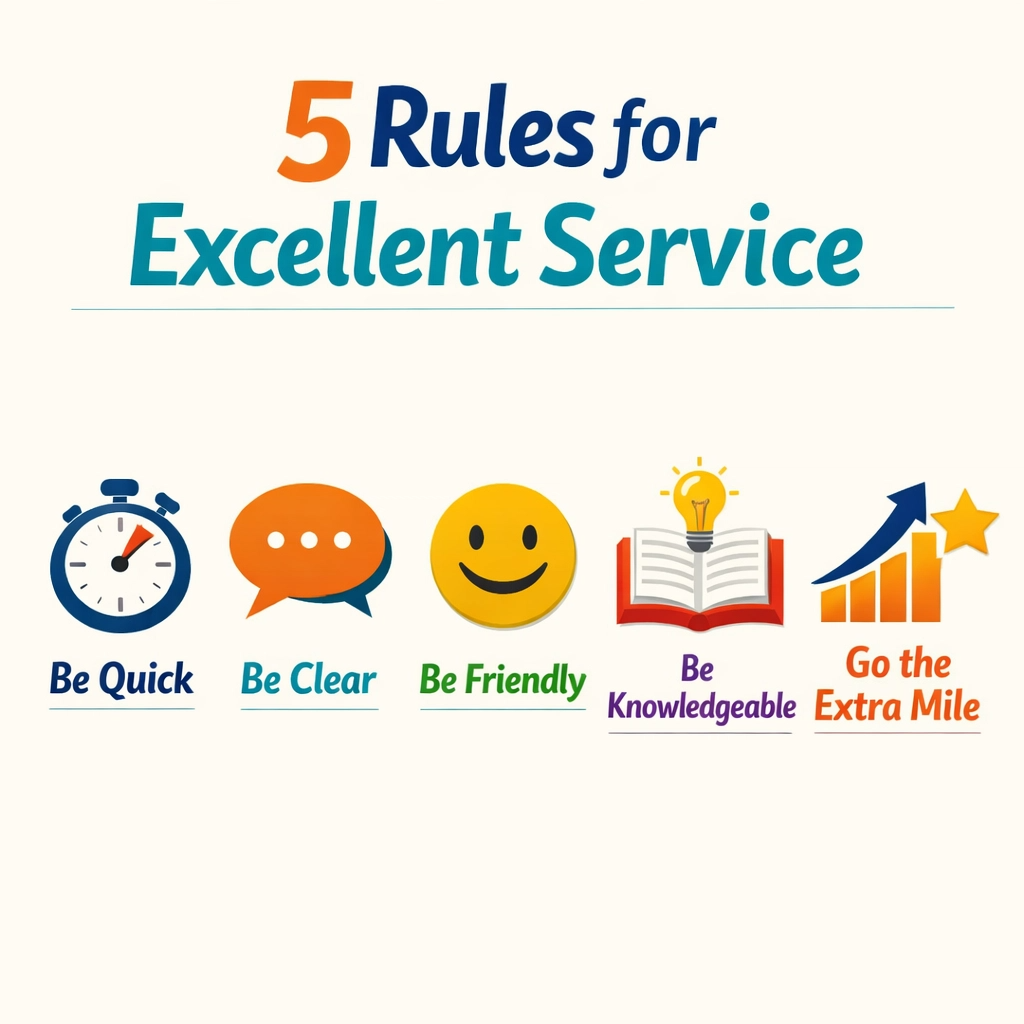 5 Rules for
Excellent Service

Be Quick

Be Clear

Be Friendly

Be Knowledgeable

Go the Extra Mile