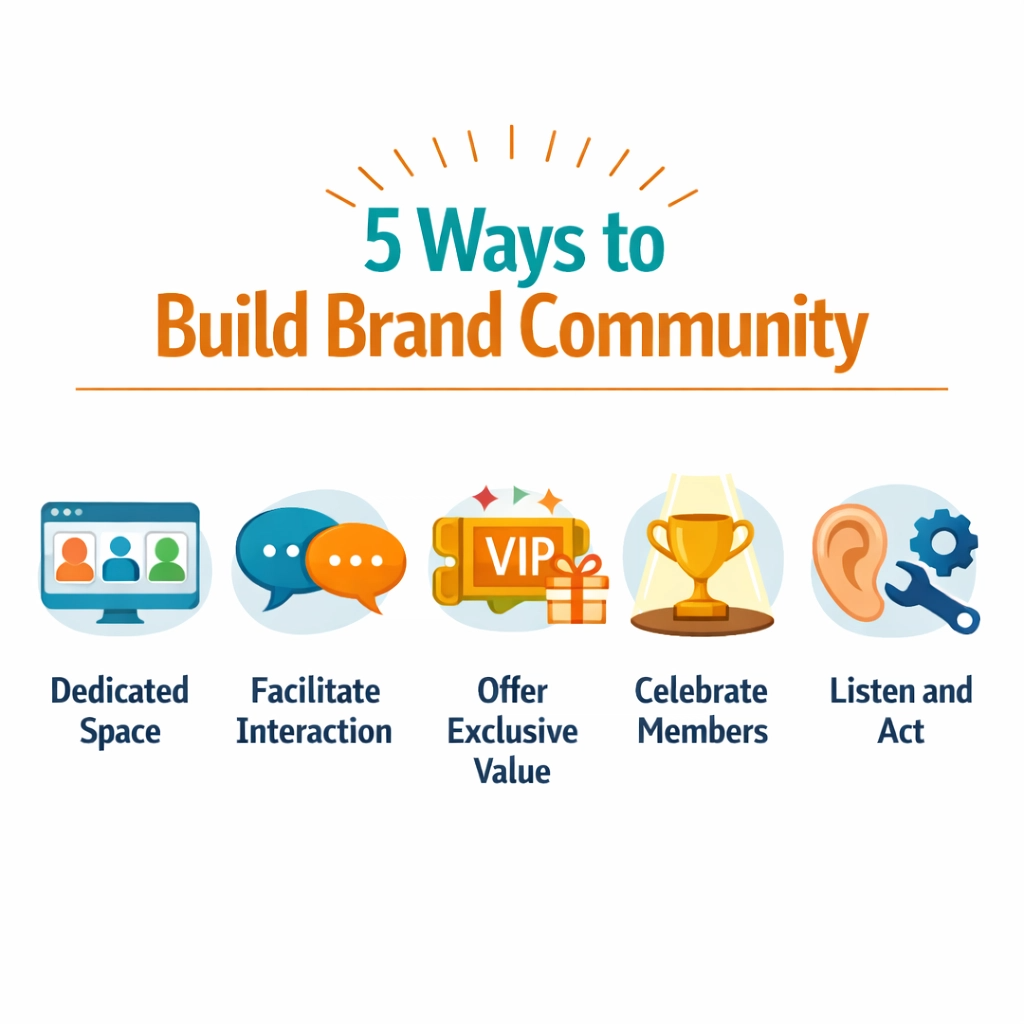 5 Ways to
Build Brand Community

VIP

Dedicated Space

Facilitate Interaction

Offer Exclusive Value

Celebrate Members

Listen and Act