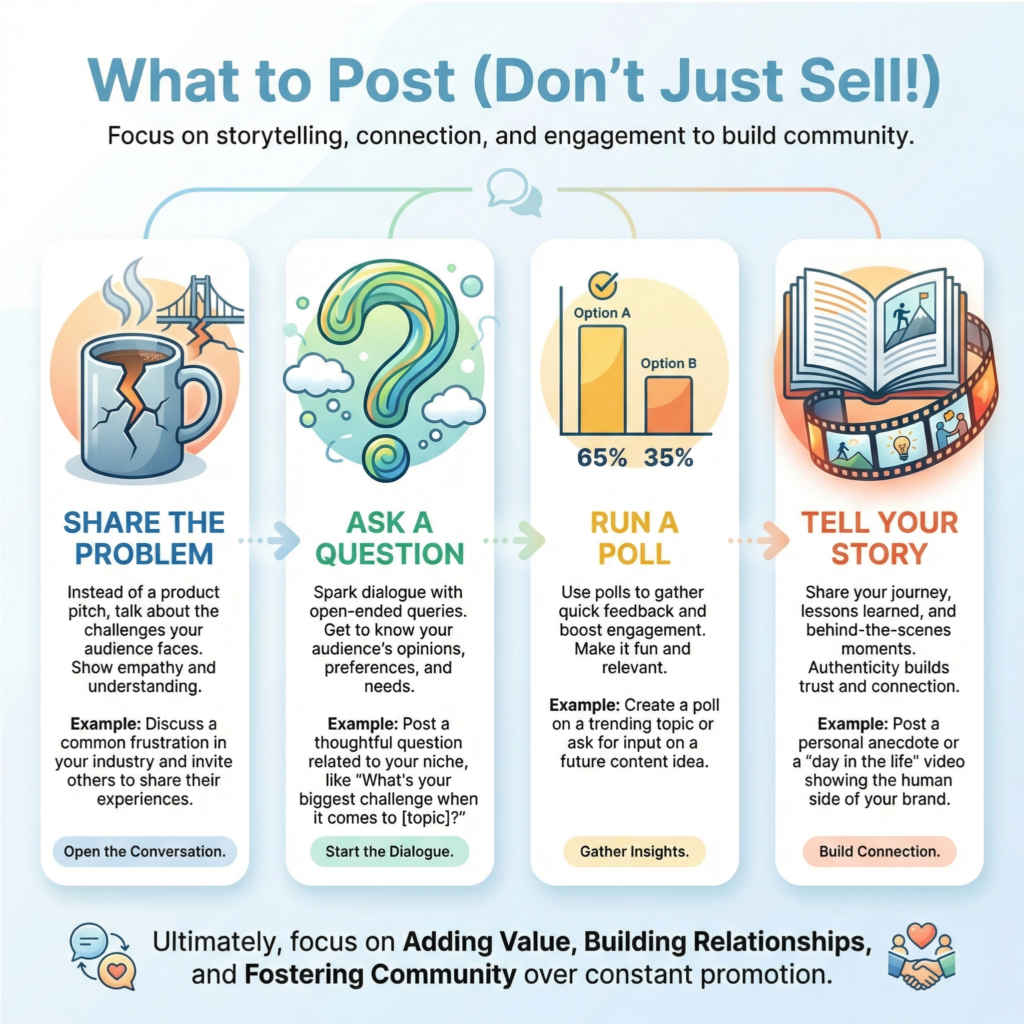 What to Post (Don't Just Sell!)

Focus on storytelling, connection, and engagement to build community.

SHARE THE PROBLEM

Instead of a product pitch, talk about the challenges your audience faces. Show empathy and understanding.

Example: Discuss a common frustration in your industry and invite others to share their experiences.

Open the Conversation.

ASK A QUESTION

Spark dialogue with open-ended queries. Get to know your audience's opinions, preferences, and needs.

Example: Post a thoughtful question related to your niche, like "What's your biggest challenge when it comes to [topic]?"

Start the Dialogue.

Option A

Option B

65% 35%

RUN A POLL

Use polls to gather quick feedback and boost engagement. Make it fun and relevant.

Example: Create a poll on a trending topic or ask for input on a future content idea.

Gather Insights.

TELL YOUR STORY

Share your journey, lessons learned, and behind-the-scenes moments. Authenticity builds trust and connection.

Example: Post a personal anecdote or a "day in the life" video showing the human side of your brand.

Build Connection.

Ultimately, focus on Adding Value, Building Relationships, and Fostering Community over constant promotion.