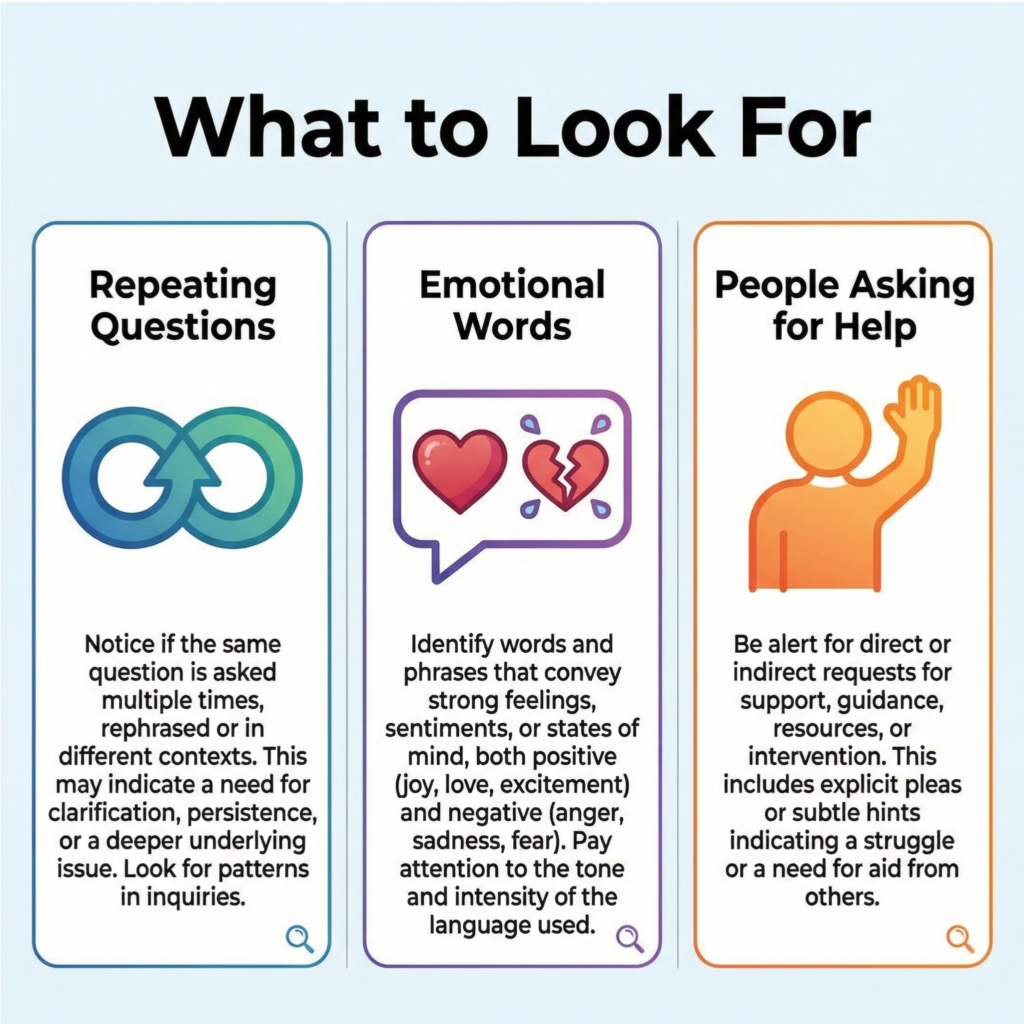 What to Look For

Repeating Questions

Notice if the same question is asked multiple times, rephrased or in different contexts. This may indicate a need for clarification, persistence, or a deeper underlying issue. Look for patterns in inquiries.

Emotional Words

Identify words and phrases that convey strong feelings, sentiments, or states of mind, both positive (joy, love, excitement) and negative (anger, sadness, fear). Pay attention to the tone and intensity of the language used.

People Asking for Help

Be alert for direct or indirect requests for support, guidance, resources, or intervention. This includes explicit pleas or subtle hints indicating a struggle or a need for aid from others.