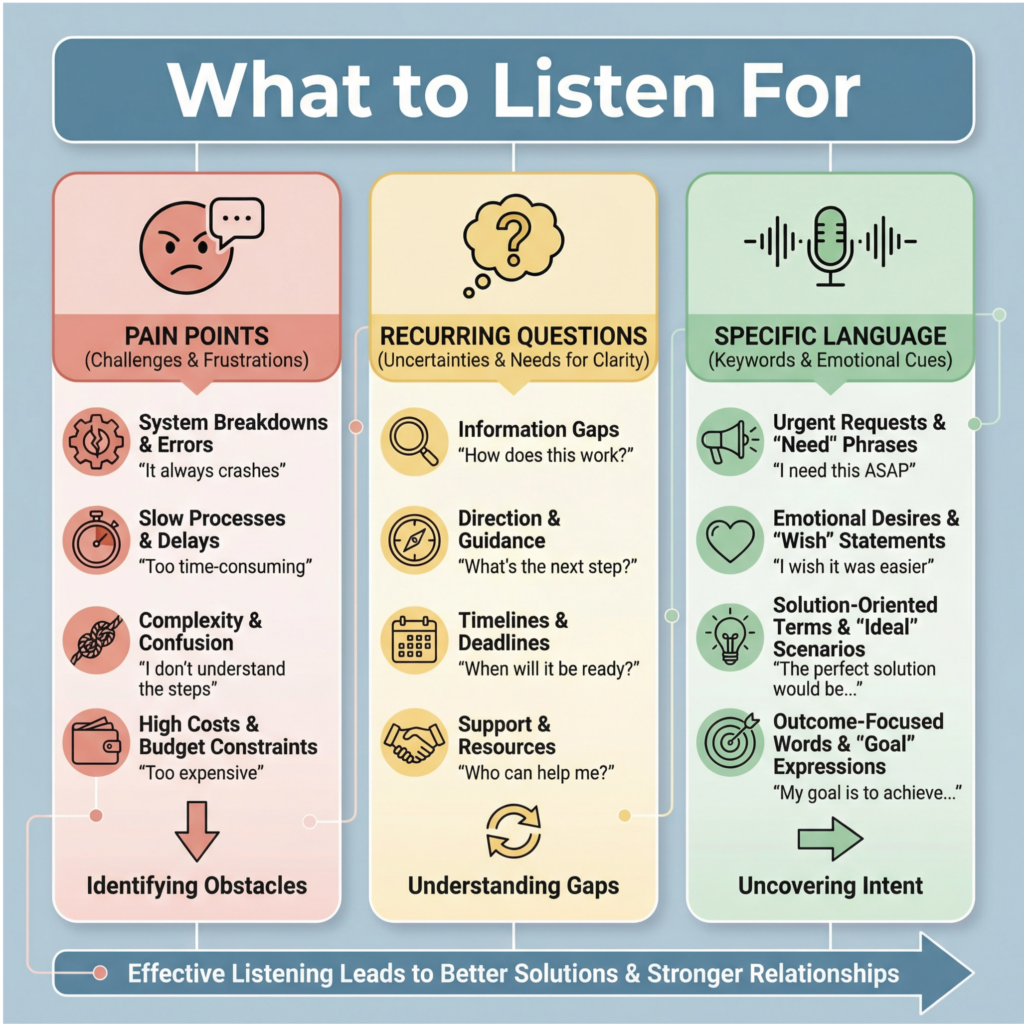 What to Listen For

PAIN POINTS
(Challenges & Frustrations)

System Breakdowns & Errors
"It always crashes"

Slow Processes & Delays
"Too time-consuming"

Complexity & Confusion
"I don't understand the steps"

High Costs & Budget Constraints
"Too expensive"

Identifying Obstacles

RECURRING QUESTIONS
(Uncertainties & Needs for Clarity)

Information Gaps
"How does this work?"

Direction & Guidance
"What's the next step?"

Timelines & Deadlines
"When will it be ready?"

Support & Resources
"Who can help me?"

Understanding Gaps

SPECIFIC LANGUAGE
(Keywords & Emotional Cues)

Urgent Requests & "Need" Phrases
"I need this ASAP"

Emotional Desires & "Wish" Statements
"I wish it was easier"

Solution-Oriented Terms & "Ideal" Scenarios
"The perfect solution would be..."

Outcome-Focused Words & "Goal" Expressions
"My goal is to achieve..."

Uncovering Intent

Effective Listening Leads to Better Solutions & Stronger Relationships