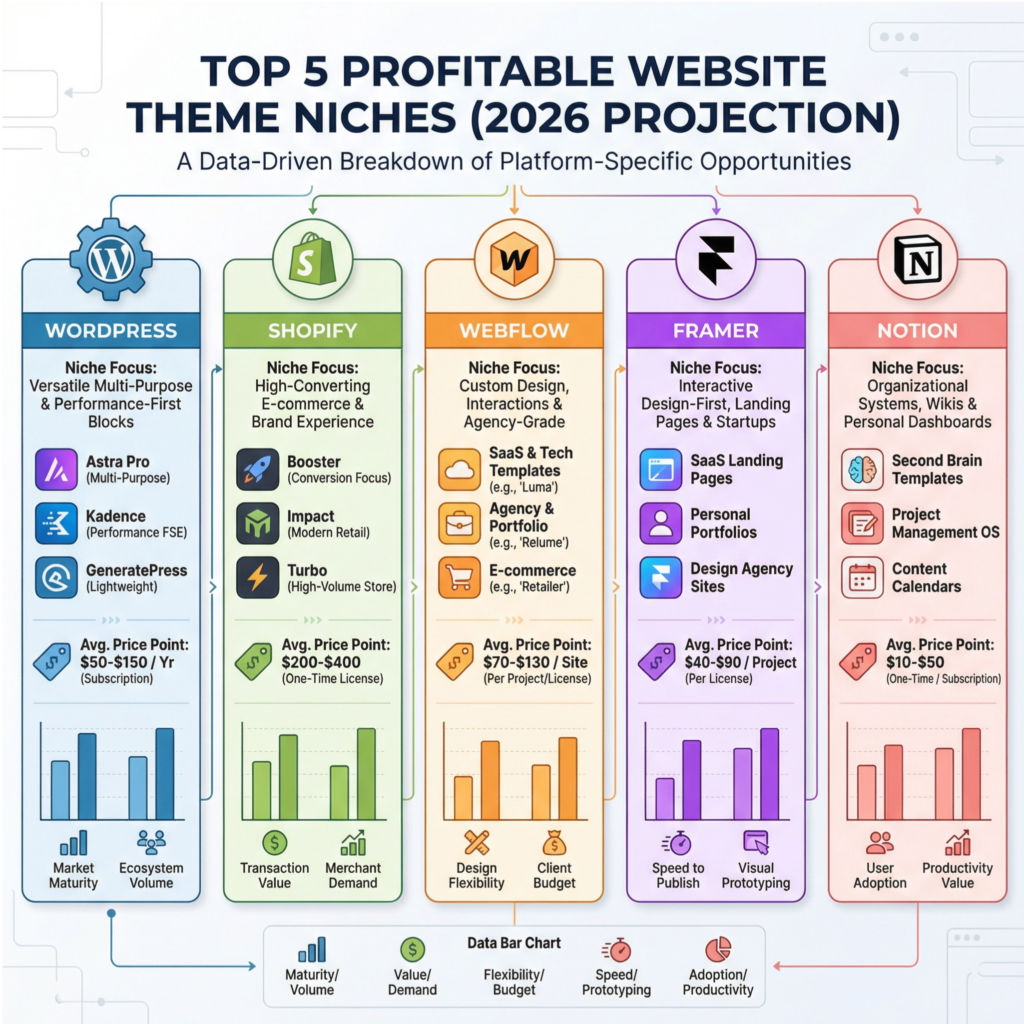 TOP 5 PROFITABLE WEBSITE THEME NICHES (2026 PROJECTION)

A Data-Driven Breakdown of Platform-Specific Opportunities

WORDPRESS

Niche Focus: Versatile Multi-Purpose & Performance-First Blocks

Astra Pro (Multi-Purpose)

Kadence (Performance FSE)

GeneratePress (Lightweight)

Avg. Price Point: $50-$150 / Yr (Subscription)

Market Maturity

Ecosystem Volume

SHOPIFY

Niche Focus: High-Converting E-commerce & Brand Experience

Booster (Conversion Focus)

Impact (Modern Retail)

Turbo (High-Volume Store)

Avg. Price Point: $200-$400 (One-Time License)

Transaction Value

Merchant Demand

WEBFLOW

Niche Focus: Custom Design, Interactions & Agency-Grade

SaaS & Tech Templates (e.g., 'Luma')

Agency & Portfolio (e.g., 'Relume')

E-commerce (e.g., 'Retailer')

Avg. Price Point: $70-$130 / Site (Per Project/License)

Design Flexibility

Client Budget

FRAMER

Niche Focus: Interactive Design-First, Landing Pages & Startups

SaaS Landing Pages

Personal Portfolios

Design Agency Sites

Avg. Price Point: $40-$90 / Project (Per License)

Speed to Publish

Visual Prototyping

NOTION

Niche Focus: Organizational Systems, Wikis & Personal Dashboards

Second Brain Templates

Project Management OS

Content Calendars

Avg. Price Point: $10-$50 (One-Time / Subscription)

User Adoption

Productivity Value

Data Bar Chart

Maturity/ Volume

Value/ Demand

Flexibility/ Budget

Speed/ Prototyping

Adoption/ Productivity