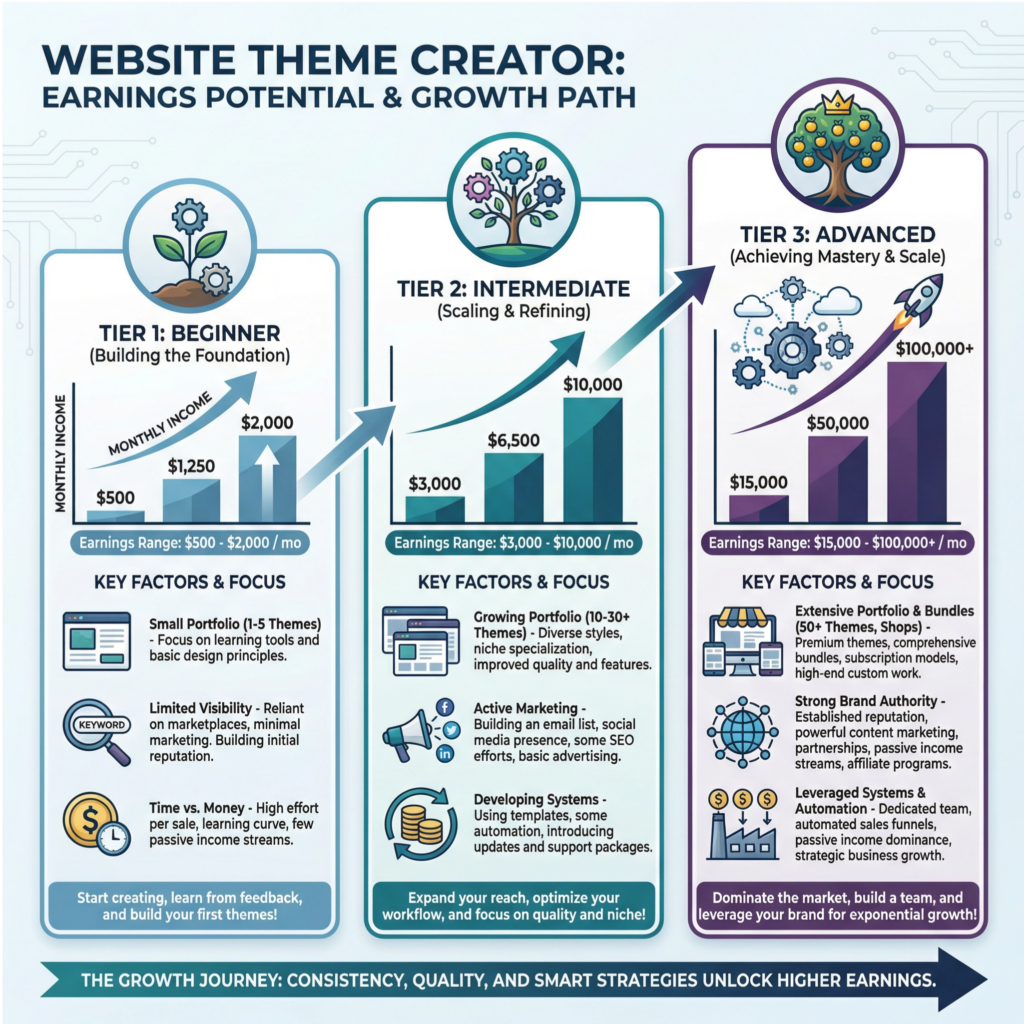 WEBSITE THEME CREATOR:
EARNINGS POTENTIAL & GROWTH PATH

TIER 1: BEGINNER
(Building the Foundation)

MONTHLY INCOME

MONTHLY INCOME

$500

$1,250

$2,000

Earnings Range: $500 - $2,000 / mo

KEY FACTORS & FOCUS

Small Portfolio (1-5 Themes) - Focus on learning tools and basic design principles.

KEYWORD

Limited Visibility - Reliant on marketplaces, minimal marketing. Building initial reputation.

Time vs. Money - High effort per sale, learning curve, few passive income streams.

Start creating, learn from feedback, and build your first themes!

TIER 2: INTERMEDIATE
(Scaling & Refining)

$3,000

$6,500

$10,000

Earnings Range: $3,000 - $10,000 / mo

KEY FACTORS & FOCUS

Growing Portfolio (10-30+ Themes) - Diverse styles, niche specialization, improved quality and features.

Active Marketing - Building an email list, social media presence, some SEO efforts, basic advertising.

Developing Systems - Using templates, some automation, introducing updates and support packages.

Expand your reach, optimize your workflow, and focus on quality and niche!

TIER 3: ADVANCED
(Achieving Mastery & Scale)

$15,000

$50,000

$100,000+

Earnings Range: $15,000 - $100,000+ / mo

KEY FACTORS & FOCUS

Extensive Portfolio & Bundles (50+ Themes, Shops) - Premium themes, comprehensive bundles, subscription models, high-end custom work.

Strong Brand Authority - Established reputation, powerful content marketing, partnerships, passive income streams, affiliate programs.

Leveraged Systems & Automation - Dedicated team, automated sales funnels, passive income dominance, strategic business growth.

Dominate the market, build a team, and leverage your brand for exponential growth!

THE GROWTH JOURNEY: CONSISTENCY, QUALITY, AND SMART STRATEGIES UNLOCK HIGHER EARNINGS.