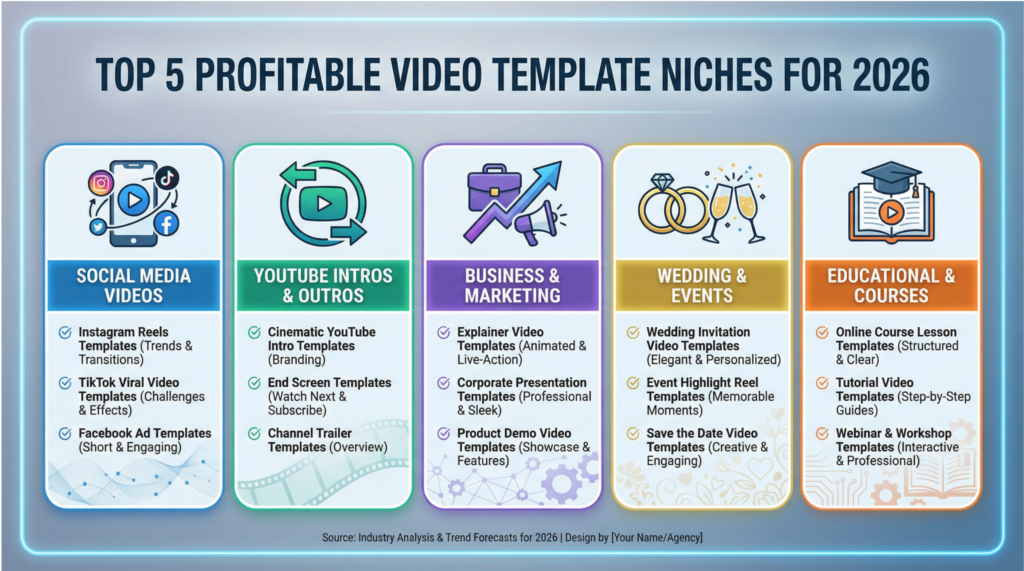 TOP 5 PROFITABLE VIDEO TEMPLATE NICHES FOR 2026

SOCIAL MEDIA VIDEOS

Instagram Reels Templates (Trends & Transitions)

TikTok Viral Video Templates (Challenges & Effects)

Facebook Ad Templates (Short & Engaging)

YOUTUBE INTROS & OUTROS

Cinematic YouTube Intro Templates (Branding)

End Screen Templates (Watch Next & Subscribe)

Channel Trailer Templates (Overview)

BUSINESS & MARKETING

Explainer Video Templates (Animated & Live-Action)

Corporate Presentation Templates (Professional & Sleek)

Product Demo Video Templates (Showcase & Features)

WEDDING & EVENTS

Wedding Invitation Video Templates (Elegant & Personalized)

Event Highlight Reel Templates (Memorable Moments)

Save the Date Video Templates (Creative & Engaging)

EDUCATIONAL & COURSES

Online Course Lesson Templates (Structured & Clear)

Tutorial Video Templates (Step-by-Step Guides)

Webinar & Workshop Templates (Interactive & Professional)

Source: Industry Analysis & Trend Forecasts for 2026 | Design by [Your Name/Agency]