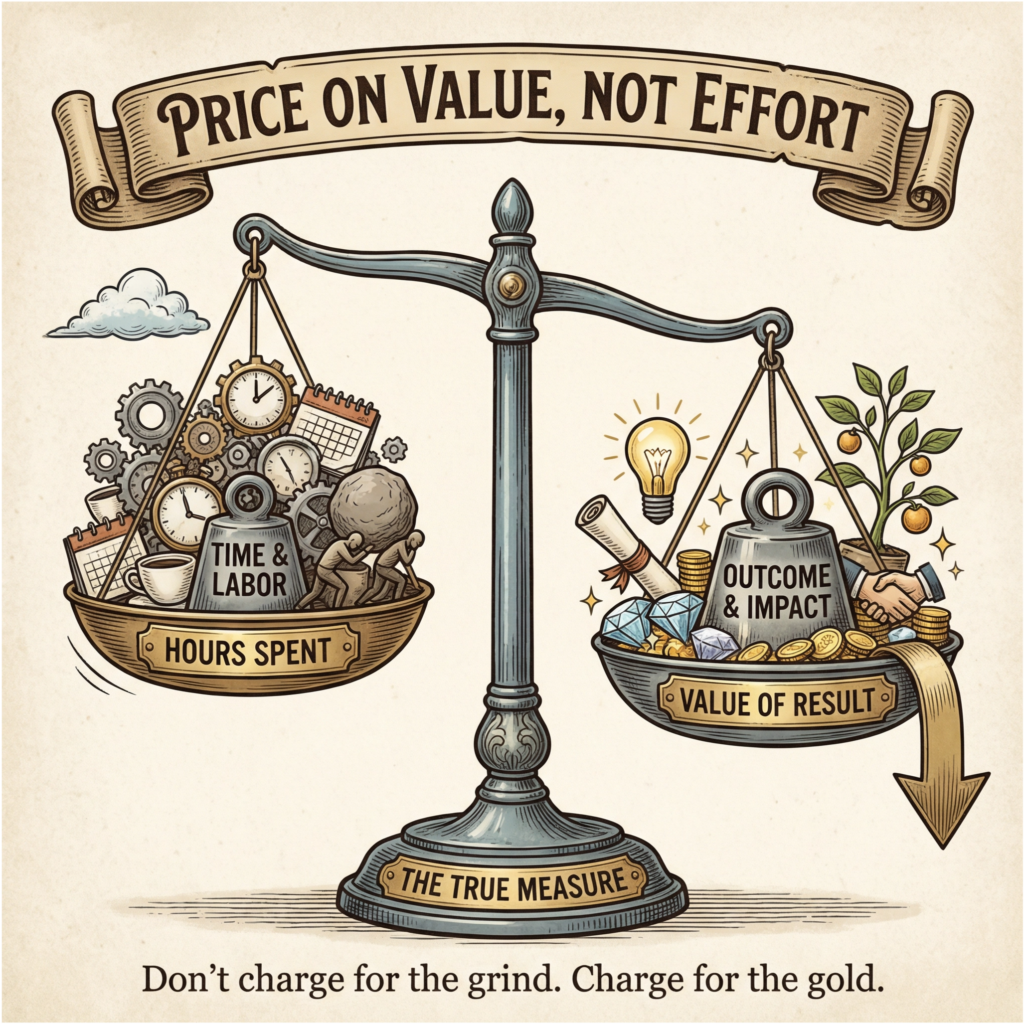 PRICE ON VALUE, NOT EFFORT

TIME & LABOR

HOURS SPENT

OUTCOME & IMPACT

VALUE OF RESULT

THE TRUE MEASURE

Don't charge for the grind. Charge for the gold.