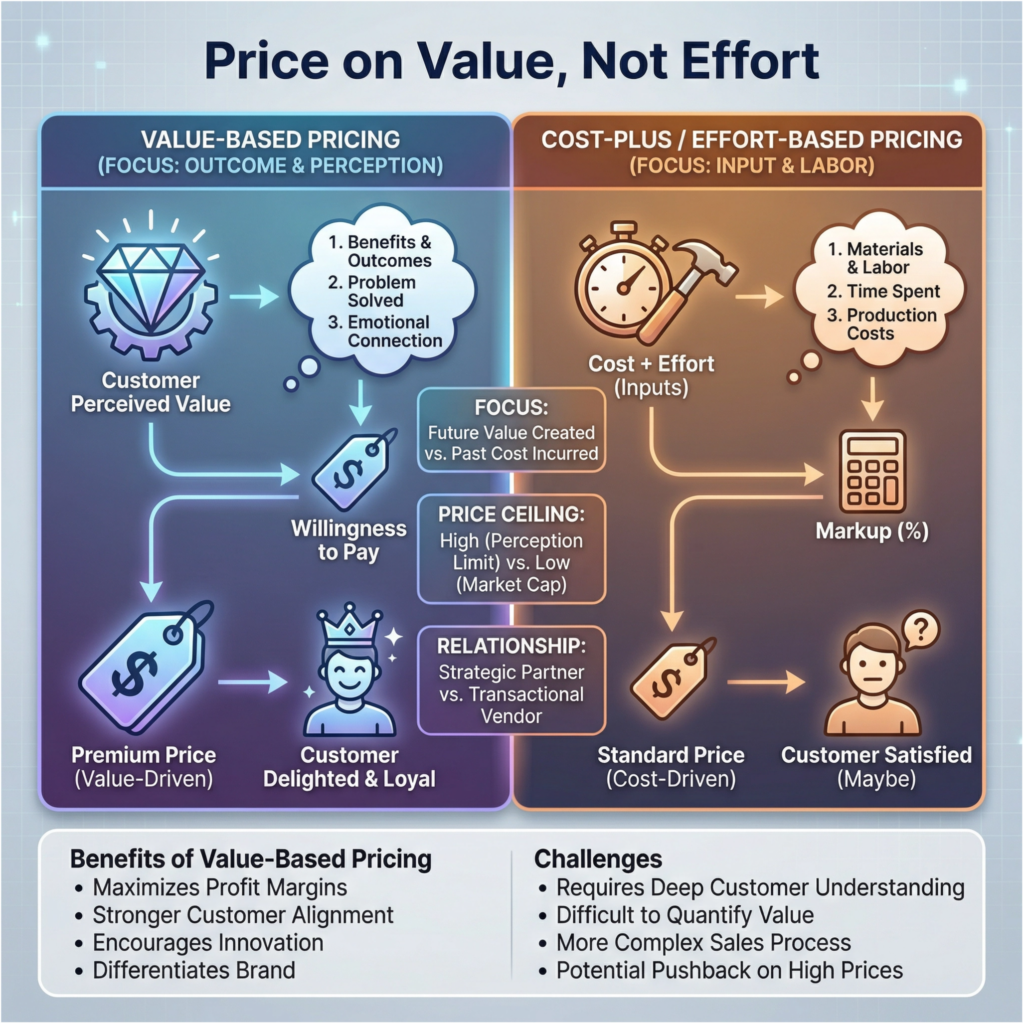 Price on Value, Not Effort

VALUE-BASED PRICING
(FOCUS: OUTCOME & PERCEPTION)

Customer Perceived Value

1. Benefits & Outcomes
2. Problem Solved
3. Emotional Connection

$

Willingness to Pay

$

Premium Price
(Value-Driven)

Customer Delighted & Loyal

FOCUS:
Future Value Created vs. Past Cost Incurred

PRICE CEILING:
High (Perception Limit) vs. Low (Market Cap)

RELATIONSHIP:
Strategic Partner vs. Transactional Vendor

COST-PLUS / EFFORT-BASED PRICING
(FOCUS: INPUT & LABOR)

Cost + Effort
(Inputs)

1. Materials & Labor
2. Time Spent
3. Production Costs

Markup (%)

$

Standard Price
(Cost-Driven)

?

Customer Satisfied
(Maybe)

Benefits of Value-Based Pricing
• Maximizes Profit Margins
• Stronger Customer Alignment
• Encourages Innovation
• Differentiates Brand

Challenges
• Requires Deep Customer Understanding
• Difficult to Quantify Value
• More Complex Sales Process
• Potential Pushback on High Prices