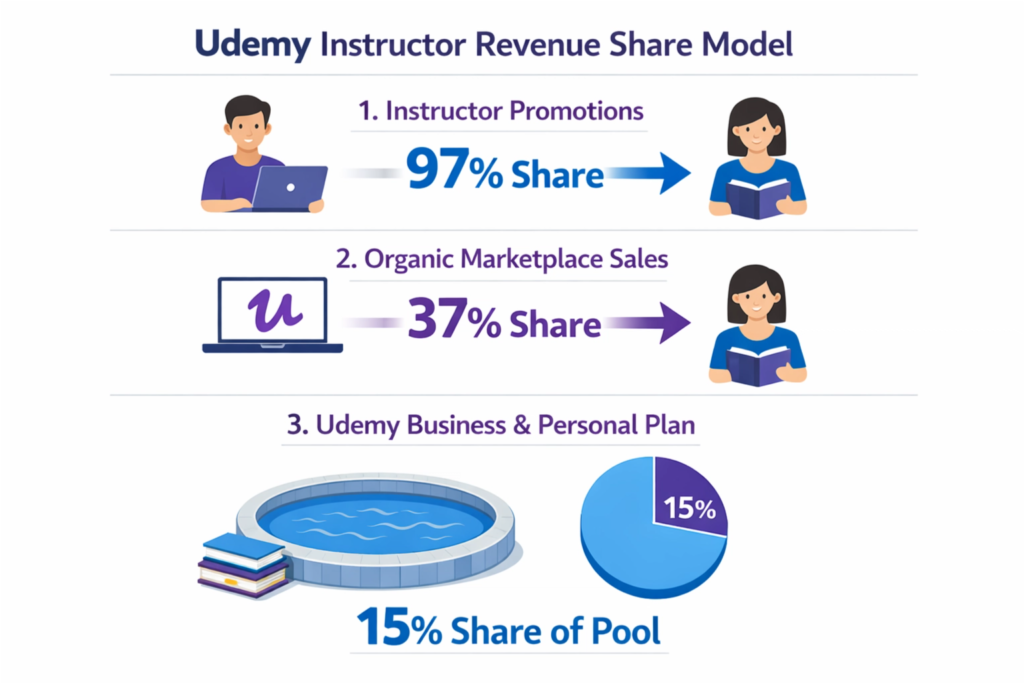 Udemy Instructor Revenue Share Model

1. Instructor Promotions

97% Share

2. Organic Marketplace Sales

u

37% Share

3. Udemy Business & Personal Plan

15%

15% Share of Pool