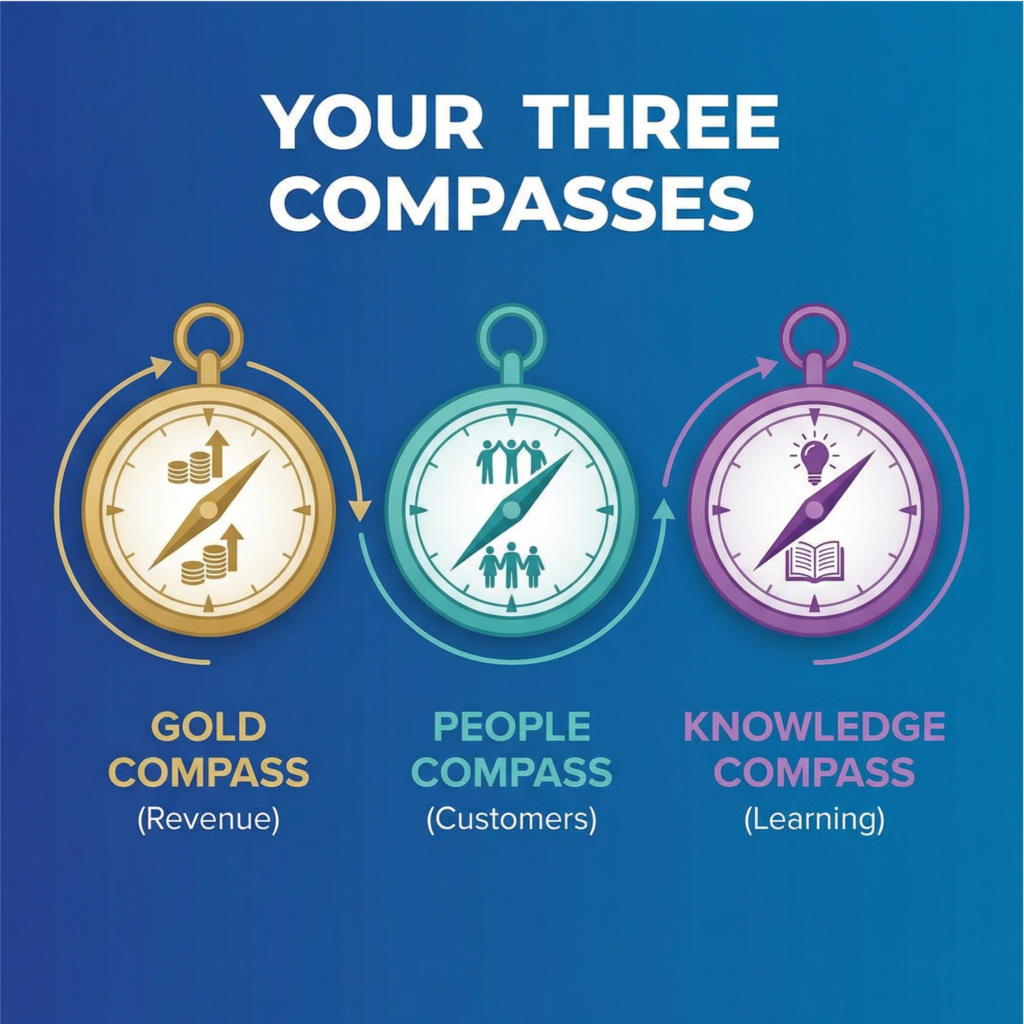 YOUR THREE COMPASSES

GOLD COMPASS
(Revenue)

PEOPLE COMPASS
(Customers)

KNOWLEDGE COMPASS
(Learning)