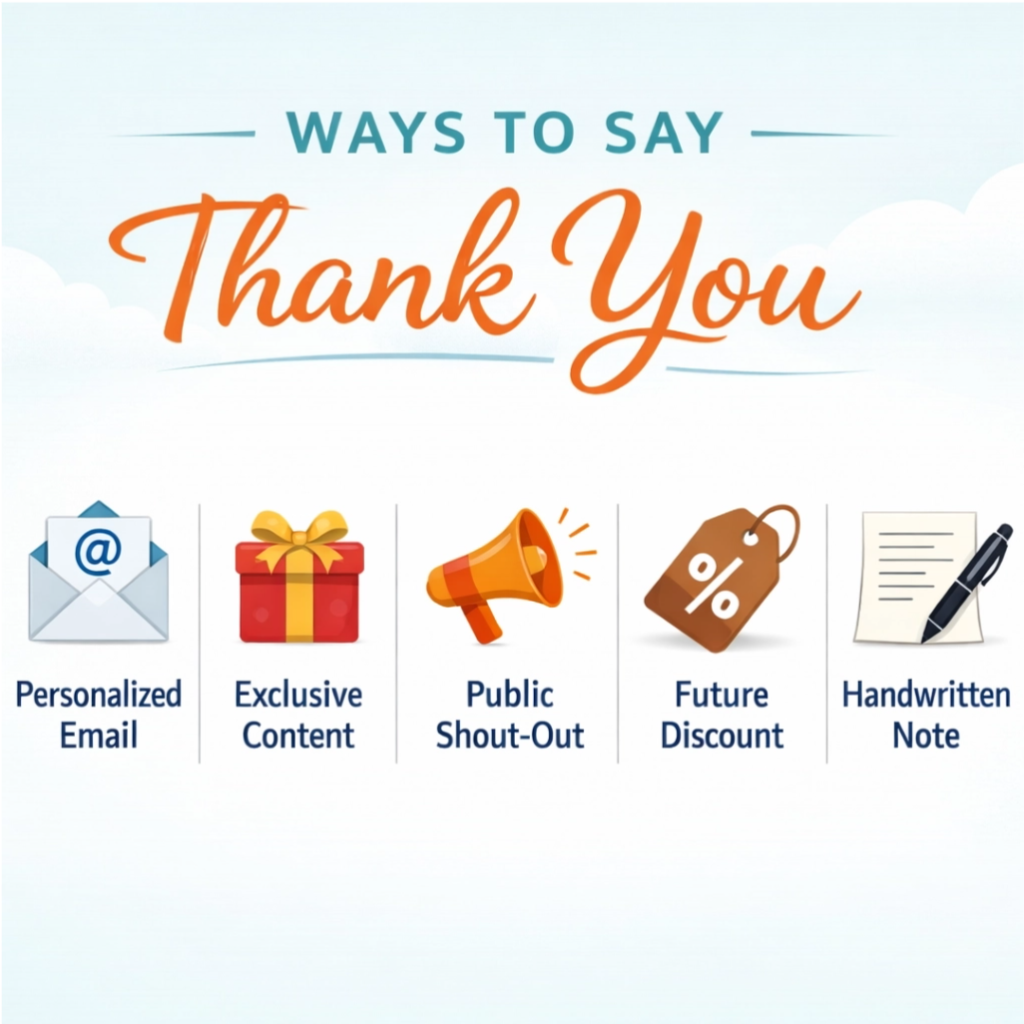 WAYS TO SAY
Thank You

@
Personalized Email

Exclusive Content

Public Shout-Out

%
Future Discount

Handwritten Note