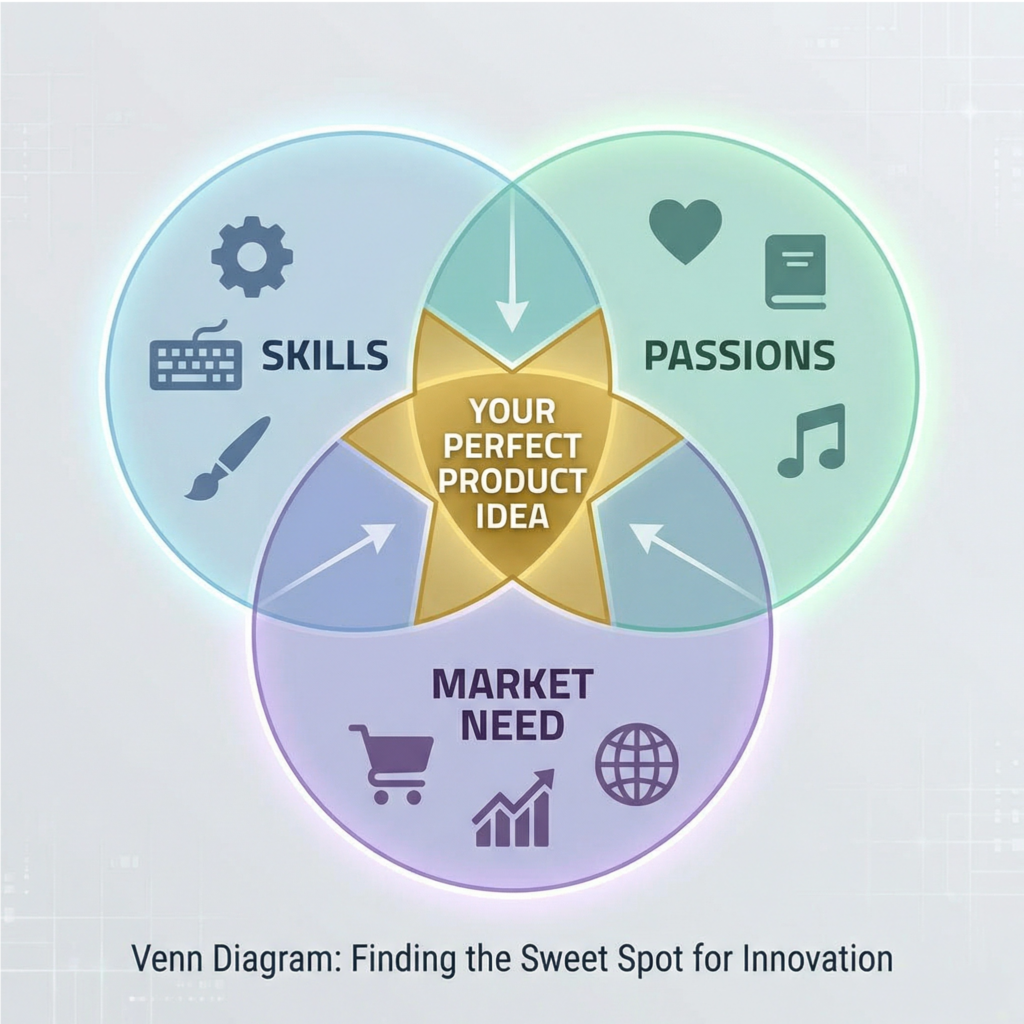 SKILLS

PASSIONS

YOUR PERFECT PRODUCT IDEA

MARKET NEED

Venn Diagram: Finding the Sweet Spot for Innovation