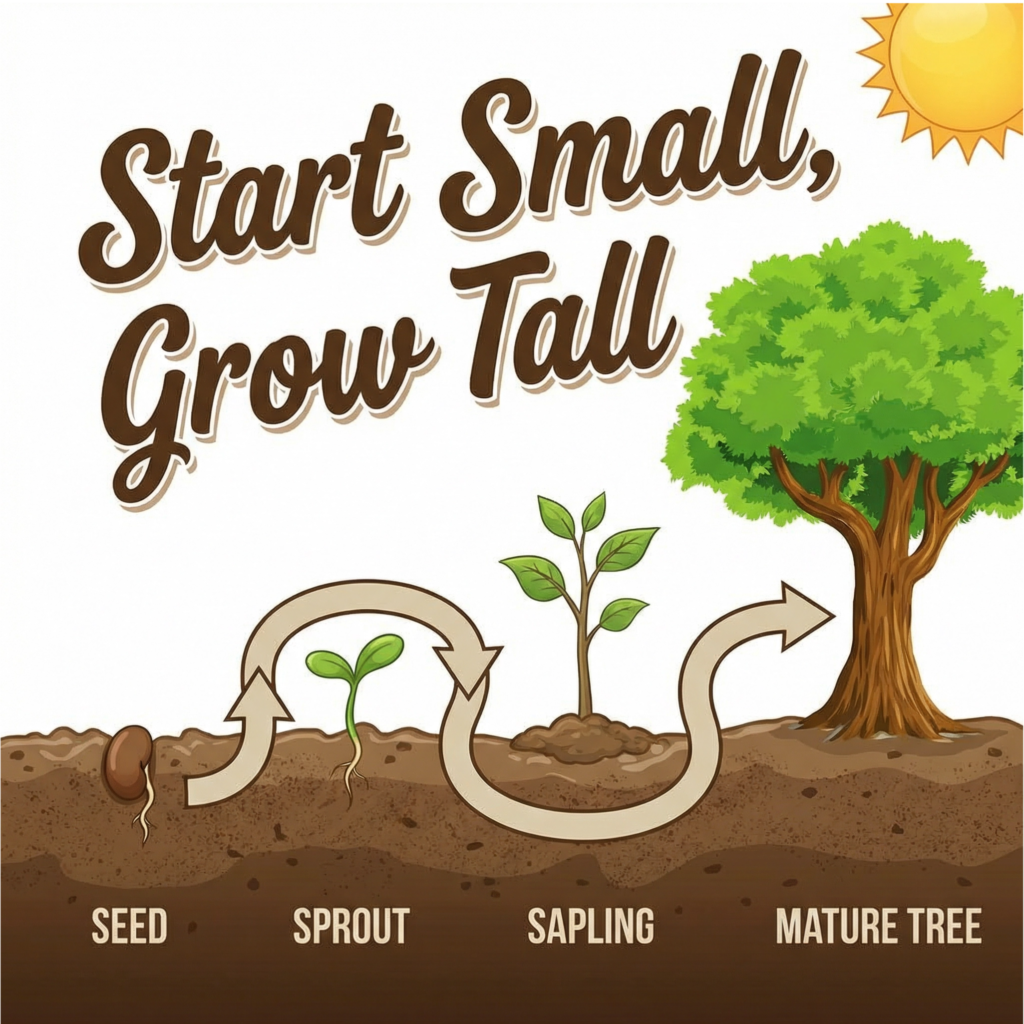 Start Small, Grow Tall

SEED SPROUT SAPLING MATURE TREE