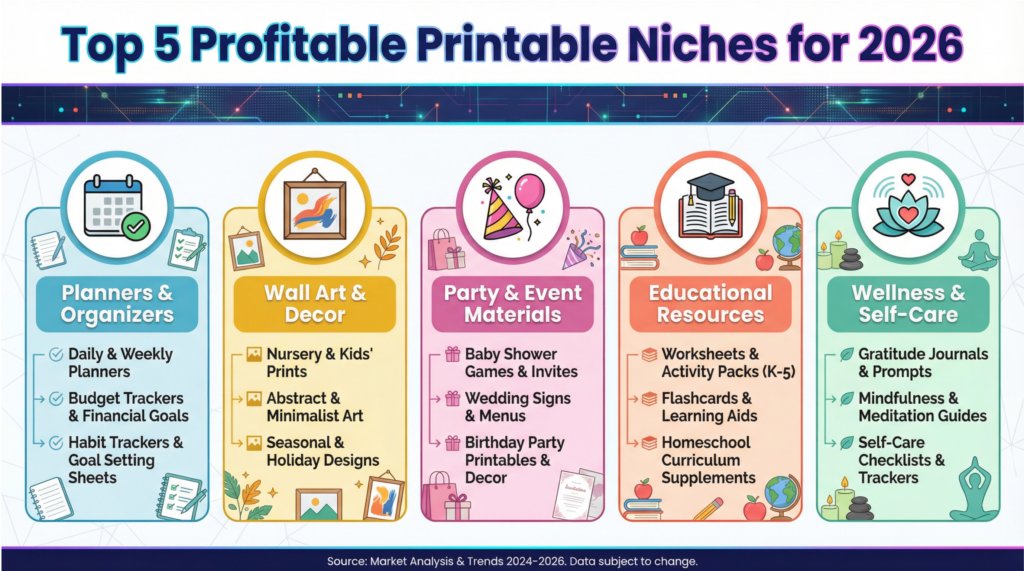 Top 5 Profitable Printable Niches for 2026

Planners & Organizers

Daily & Weekly Planners

Budget Trackers & Financial Goals

Habit Trackers & Goal Setting Sheets

Wall Art & Decor

Nursery & Kids' Prints

Abstract & Minimalist Art

Seasonal & Holiday Designs

Party & Event Materials

Baby Shower Games & Invites

Wedding Signs & Menus

Birthday Party Printables & Decor

Educational Resources

Worksheets & Activity Packs (K-5)

Flashcards & Learning Aids

Homeschool Curriculum Supplements

Wellness & Self-Care

Gratitude Journals & Prompts

Mindfulness & Meditation Guides

Self-Care Checklists & Trackers

Source: Market Analysis & Trends 2024-2026. Data subject to change.