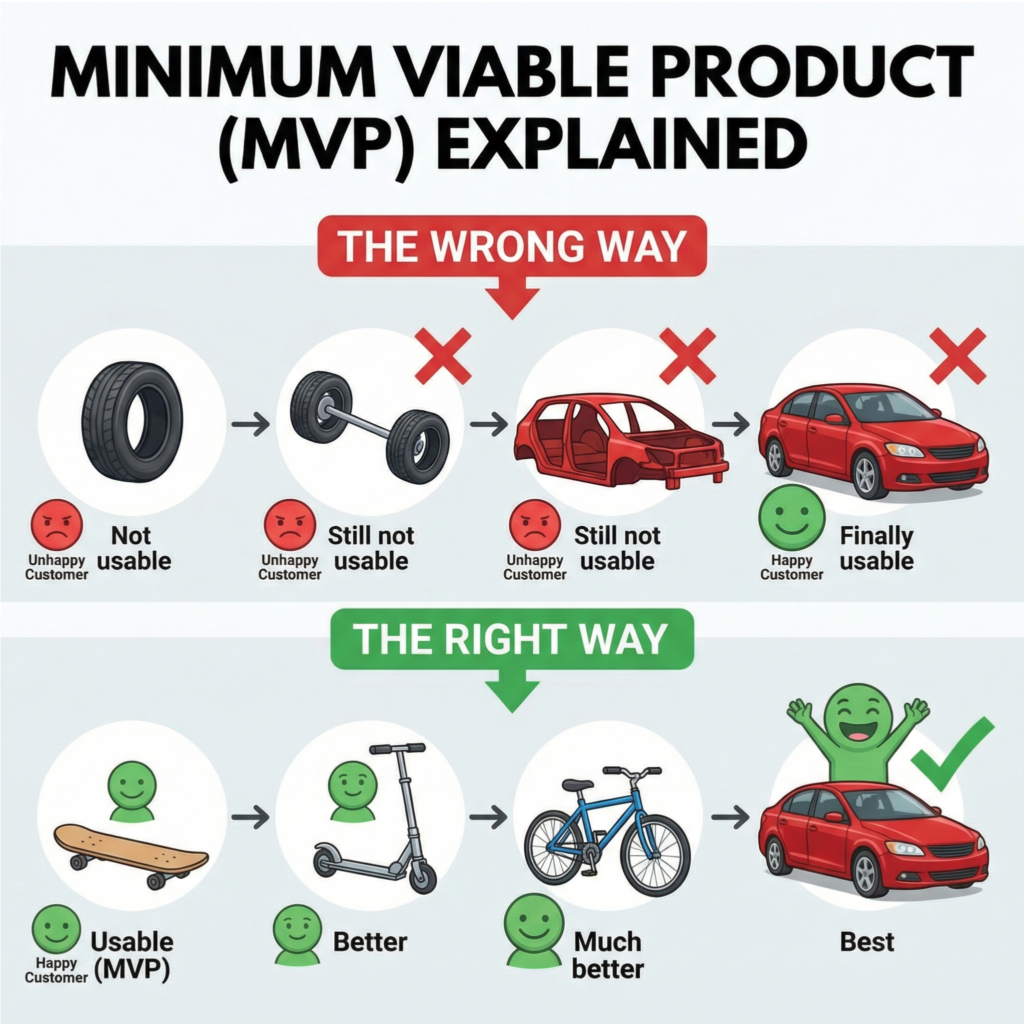 MINIMUM VIABLE PRODUCT (MVP) EXPLAINED

THE WRONG WAY

Unhappy Customer Not usable

Unhappy Customer Still not usable

Unhappy Customer Still not usable

Happy Customer Finally usable

THE RIGHT WAY

Happy Customer Usable (MVP)

Better

Much better

Best