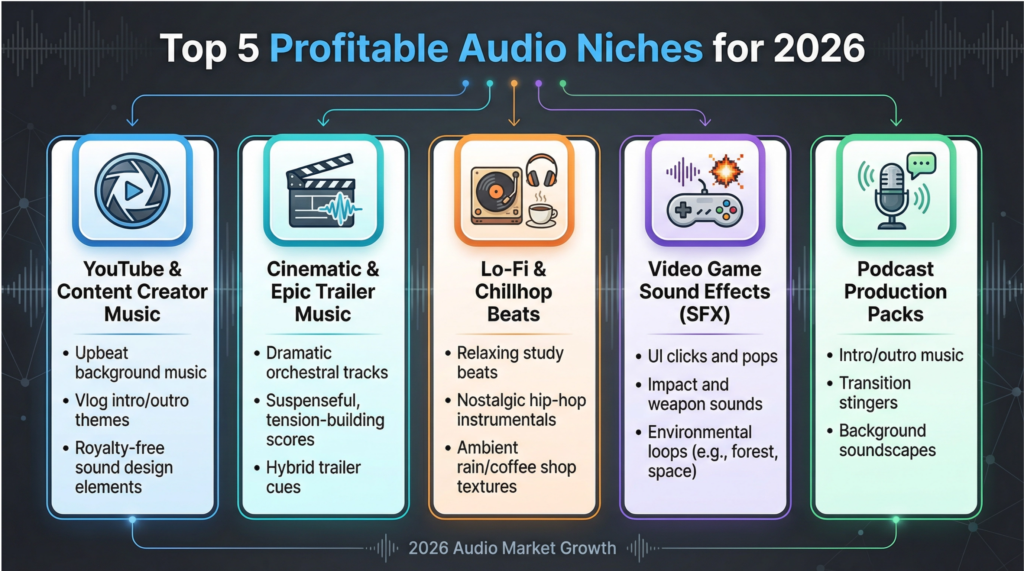 Top 5 Profitable Audio Niches for 2026

YouTube & Content Creator Music

- Upbeat background music
- Vlog intro/outro themes
- Royalty-free sound design elements

Cinematic & Epic Trailer Music

- Dramatic orchestral tracks
- Suspenseful, tension-building scores
- Hybrid trailer cues

Lo-Fi & Chillhop Beats

- Relaxing study beats
- Nostalgic hip-hop instrumentals
- Ambient rain/coffee shop textures

Video Game Sound Effects (SFX)

- UI clicks and pops
- Impact and weapon sounds
- Environmental loops (e.g., forest, space)

Podcast Production Packs

- Intro/outro music
- Transition stingers
- Background soundscapes

2026 Audio Market Growth