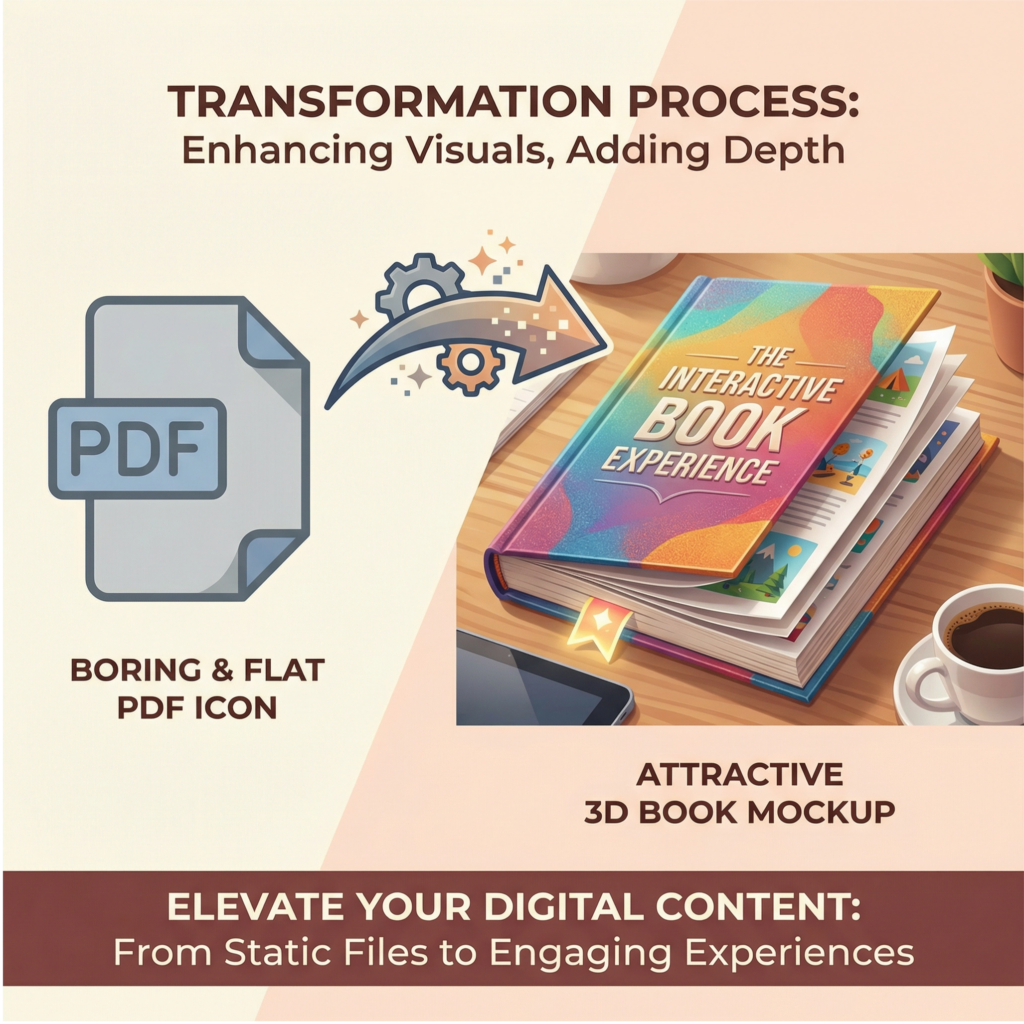 TRANSFORMATION PROCESS:
Enhancing Visuals, Adding Depth

PDF

THE INTERACTIVE BOOK EXPERIENCE

BORING & FLAT
PDF ICON

ATTRACTIVE
3D BOOK MOCKUP

ELEVATE YOUR DIGITAL CONTENT:
From Static Files to Engaging Experiences