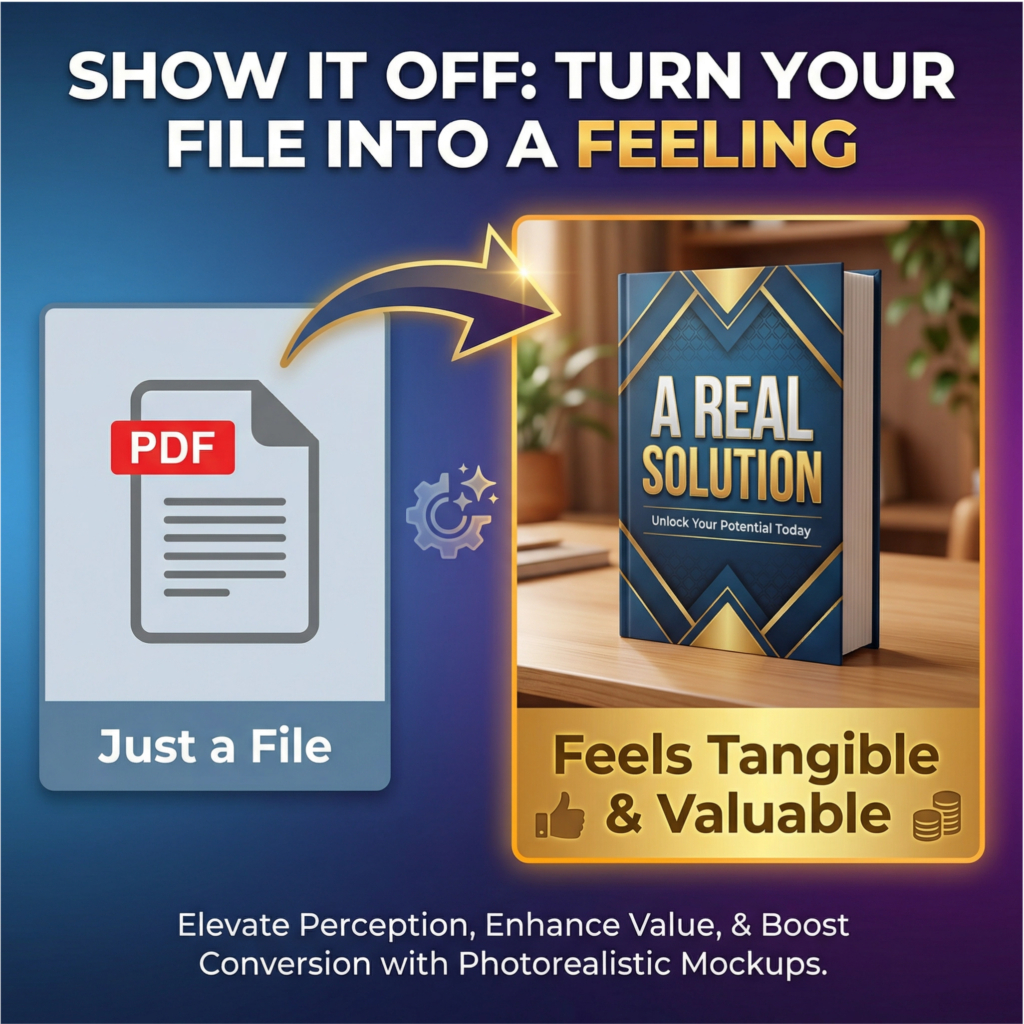 SHOW IT OFF: TURN YOUR FILE INTO A FEELING

PDF

Just a File

A REAL SOLUTION

Unlock Your Potential Today

Feels Tangible & Valuable

Elevate Perception, Enhance Value, & Boost Conversion with Photorealistic Mockups.