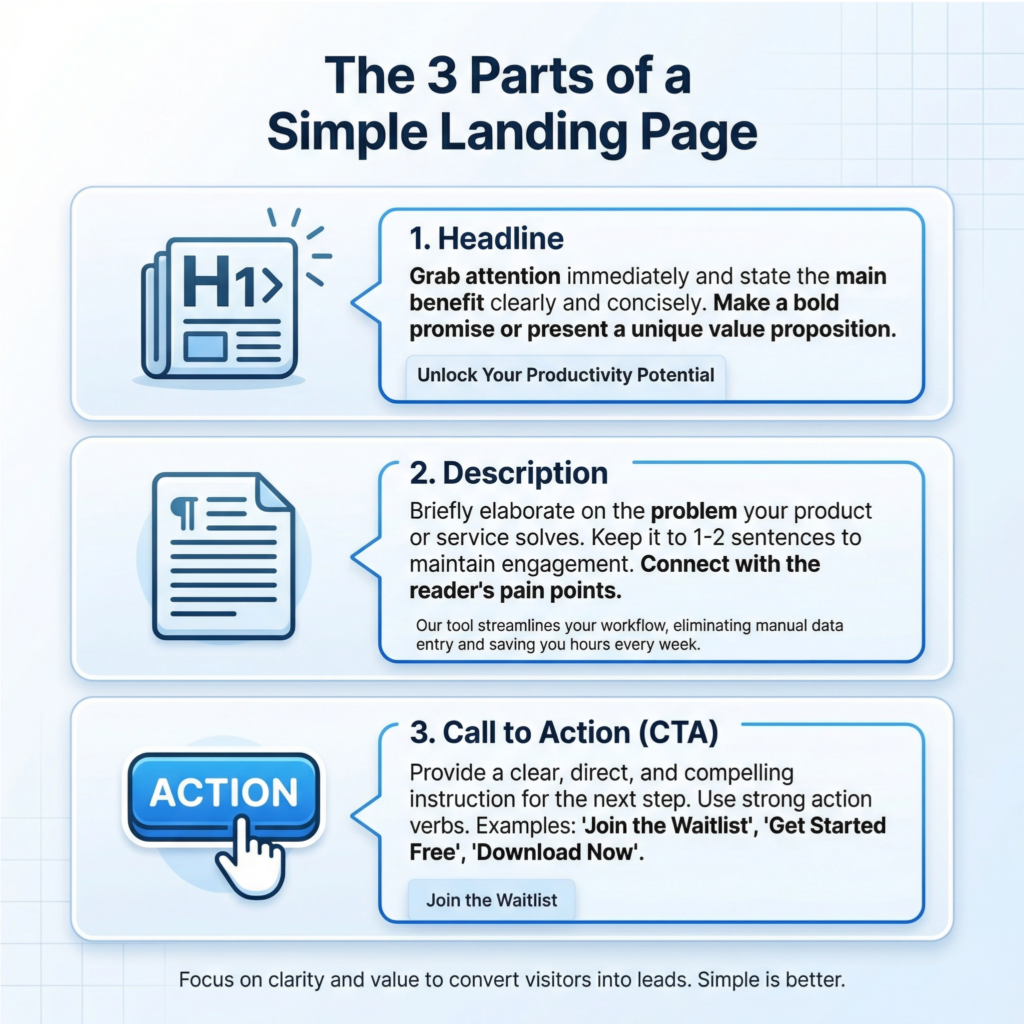 The 3 Parts of a Simple Landing Page

H1>

1. Headline

Grab attention immediately and state the main benefit clearly and concisely. Make a bold promise or present a unique value proposition.

Unlock Your Productivity Potential

¶

2. Description

Briefly elaborate on the problem your product or service solves. Keep it to 1-2 sentences to maintain engagement. Connect with the reader's pain points.

Our tool streamlines your workflow, eliminating manual data entry and saving you hours every week.

ACTION

3. Call to Action (CTA)

Provide a clear, direct, and compelling instruction for the next step. Use strong action verbs. Examples: 'Join the Waitlist', 'Get Started Free', 'Download Now'.

Join the Waitlist

Focus on clarity and value to convert visitors into leads. Simple is better.