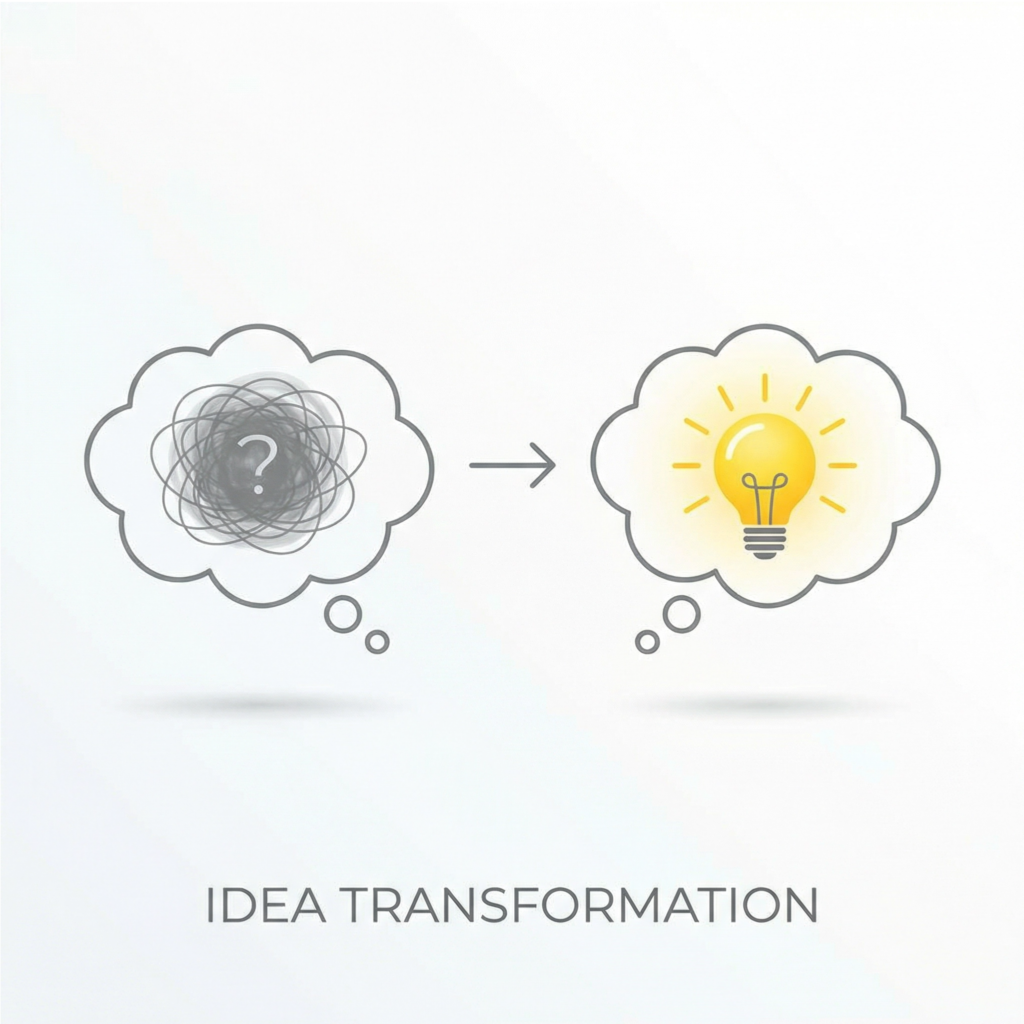 ?

IDEA TRANSFORMATION