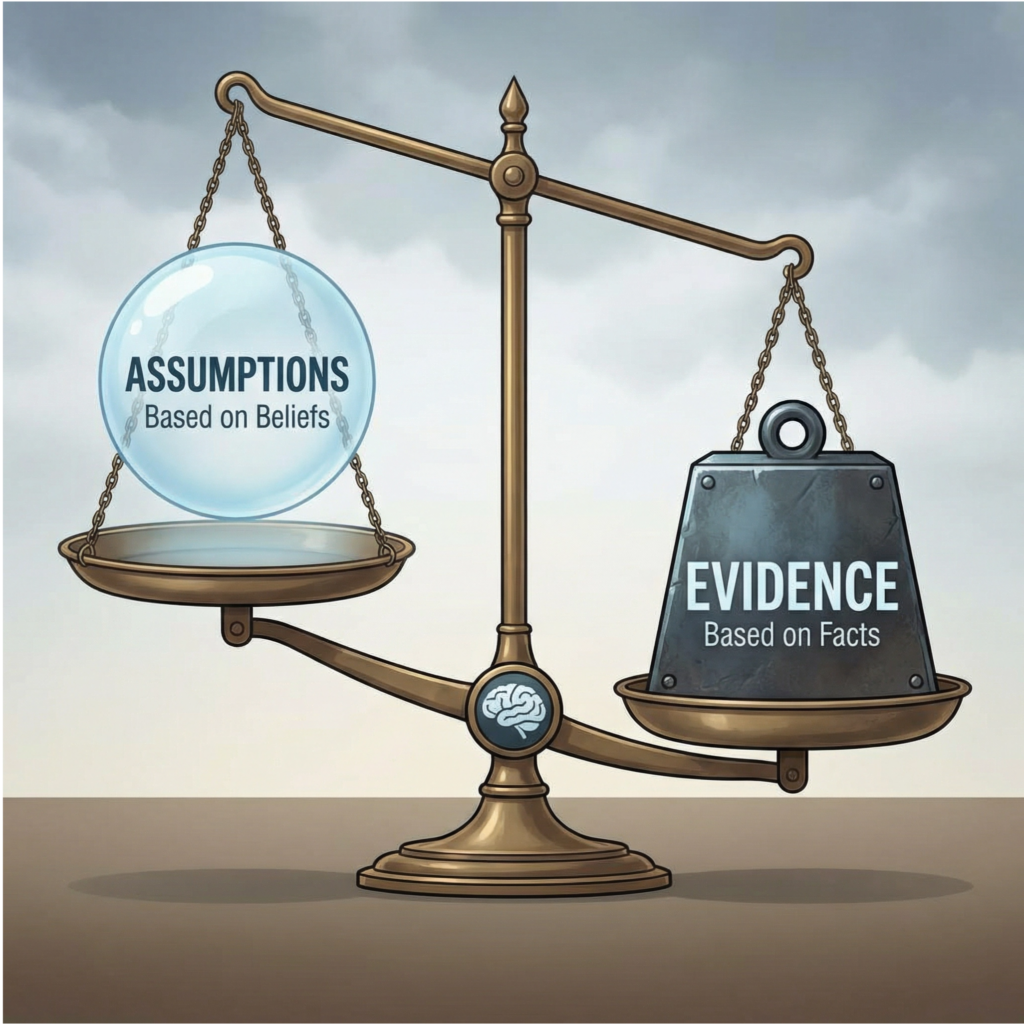 ASSUMPTIONS
Based on Beliefs

EVIDENCE
Based on Facts