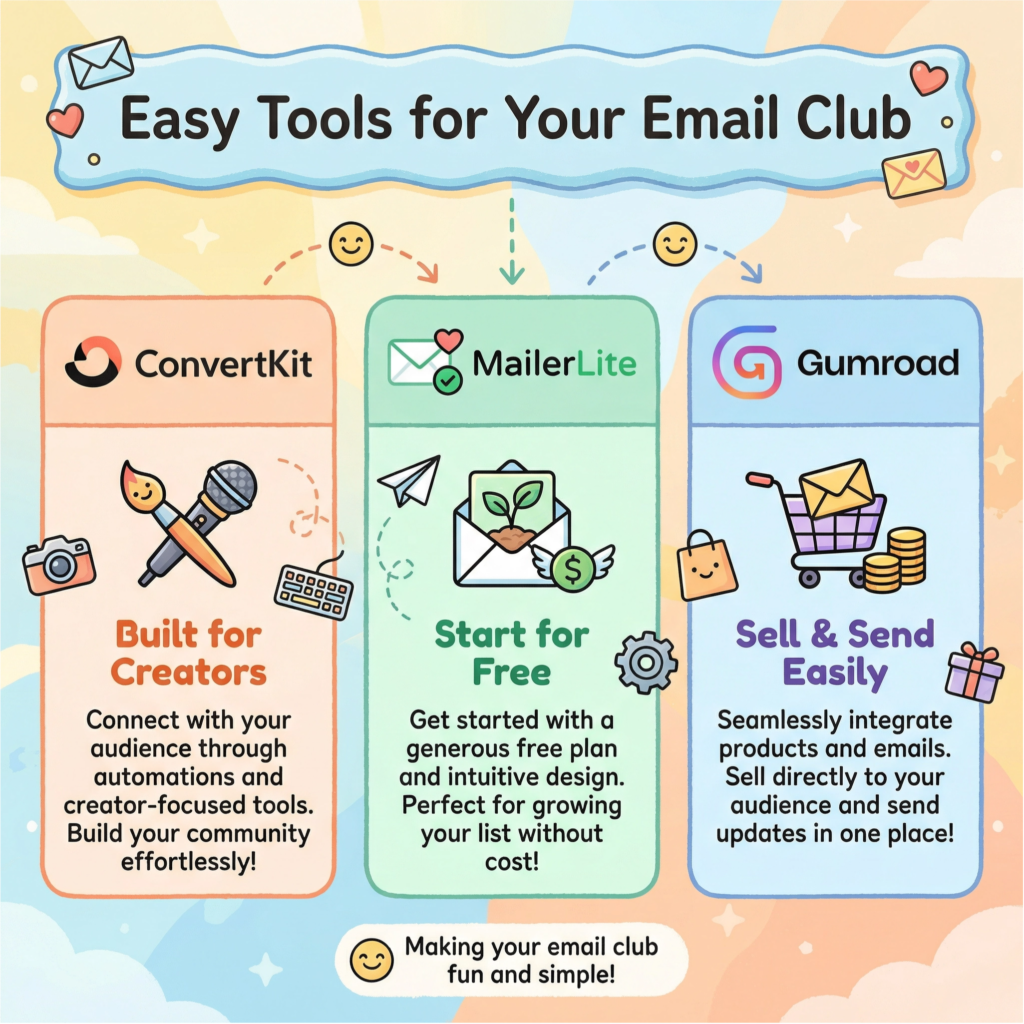 Easy Tools for Your Email Club

ConvertKit

Built for Creators

Connect with your audience through automations and creator-focused tools. Build your community effortlessly!

MailerLite

Start for Free

Get started with a generous free plan and intuitive design. Perfect for growing your list without cost!

Gumroad

Sell & Send Easily

Seamlessly integrate products and emails. Sell directly to your audience and send updates in one place!

Making your email club fun and simple!