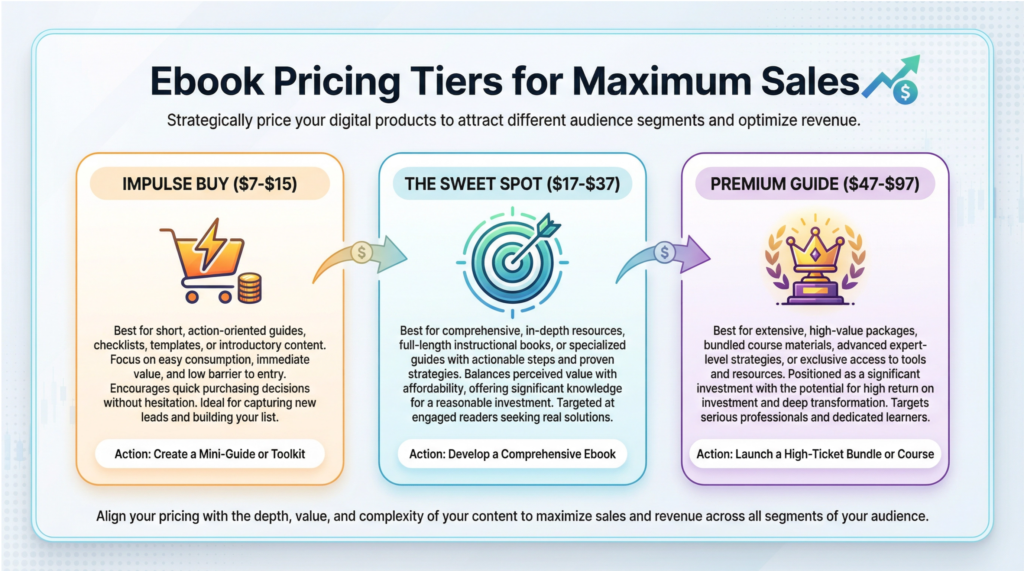 Ebook Pricing Tiers for Maximum Sales

Strategically price your digital products to attract different audience segments and optimize revenue.

IMPULSE BUY ($7-$15)

Best for short, action-oriented guides, checklists, templates, or introductory content. Focus on easy consumption, immediate value, and low barrier to entry. Encourages quick purchasing decisions without hesitation. Ideal for capturing new leads and building your list.

Action: Create a Mini-Guide or Toolkit

THE SWEET SPOT ($17-$37)

Best for comprehensive, in-depth resources, full-length instructional books, or specialized guides with actionable steps and proven strategies. Balances perceived value with affordability, offering significant knowledge for a reasonable investment. Targeted at engaged readers seeking real solutions.

Action: Develop a Comprehensive Ebook

PREMIUM GUIDE ($47-$97)

Best for extensive, high-value packages, bundled course materials, advanced expert-level strategies, or exclusive access to tools and resources. Positioned as a significant investment with the potential for high return on investment and deep transformation. Targets serious professionals and dedicated learners.

Action: Launch a High-Ticket Bundle or Course

Align your pricing with the depth, value, and complexity of your content to maximize sales and revenue across all segments of your audience.