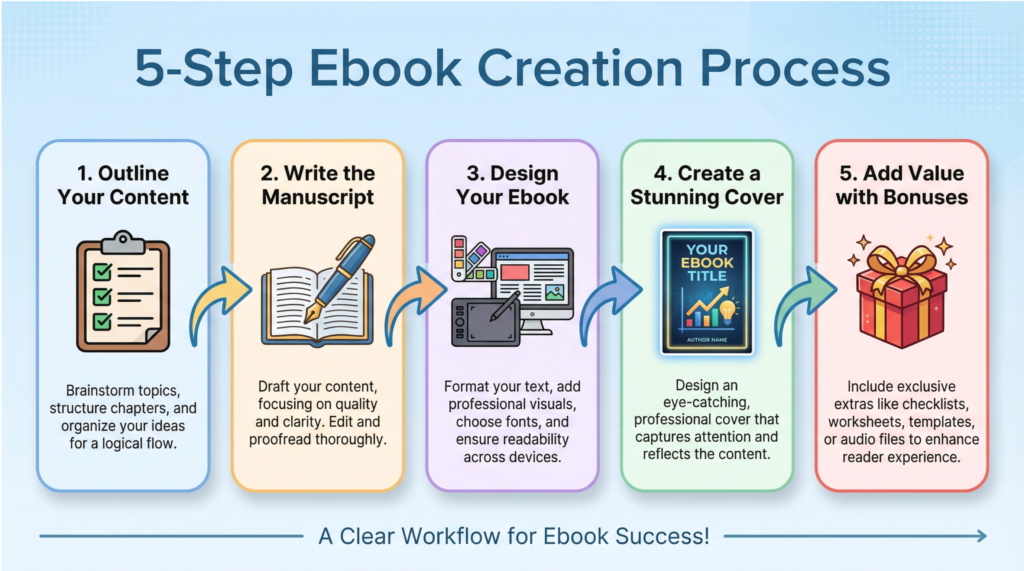 5-Step Ebook Creation Process

1. Outline Your Content

Brainstorm topics, structure chapters, and organize your ideas for a logical flow.

2. Write the Manuscript

Draft your content, focusing on quality and clarity. Edit and proofread thoroughly.

3. Design Your Ebook

Format your text, add professional visuals, choose fonts, and ensure readability across devices.

4. Create a Stunning Cover

YOUR EBOOK TITLE

AUTHOR NAME

Design an eye-catching, professional cover that captures attention and reflects the content.

5. Add Value with Bonuses

Include exclusive extras like checklists, worksheets, templates, or audio files to enhance reader experience.

A Clear Workflow for Ebook Success!