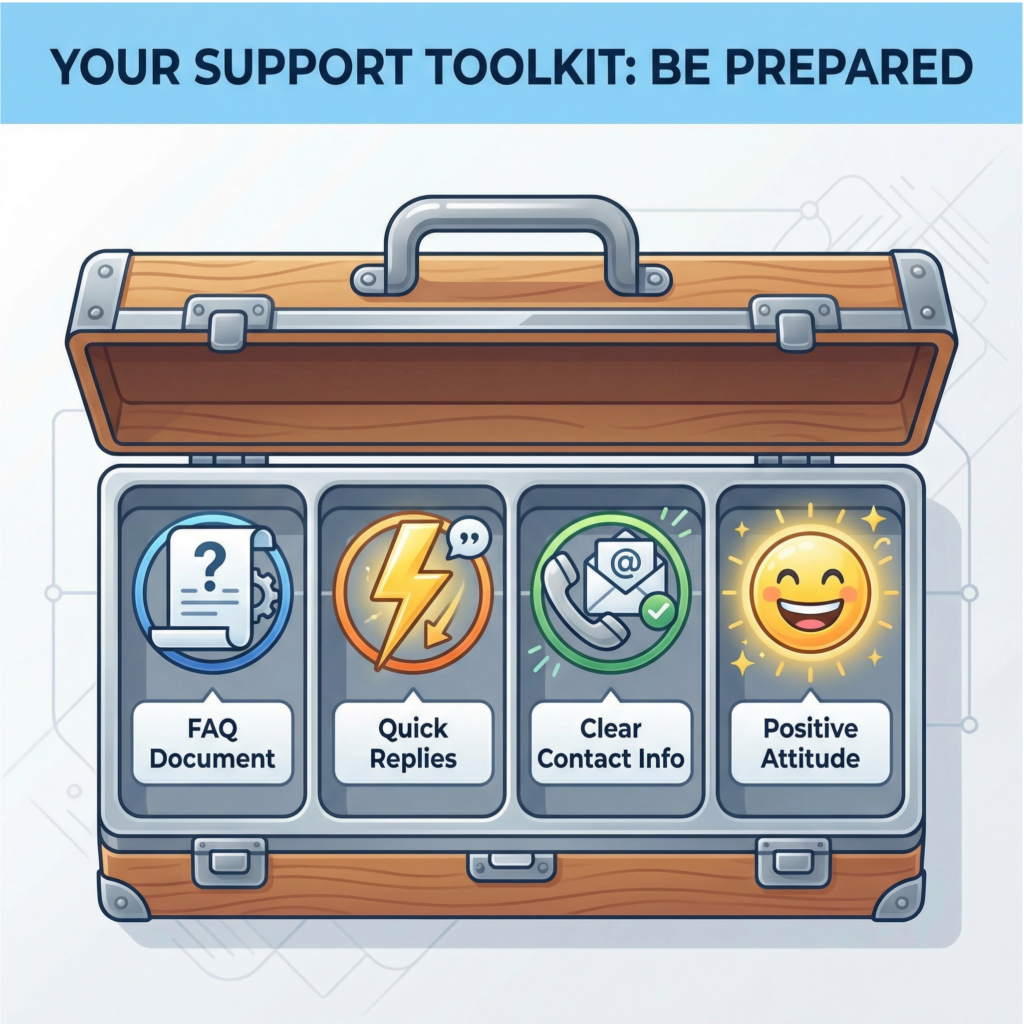 YOUR SUPPORT TOOLKIT: BE PREPARED

?

@

FAQ Document

Quick Replies

Clear Contact Info

Positive Attitude