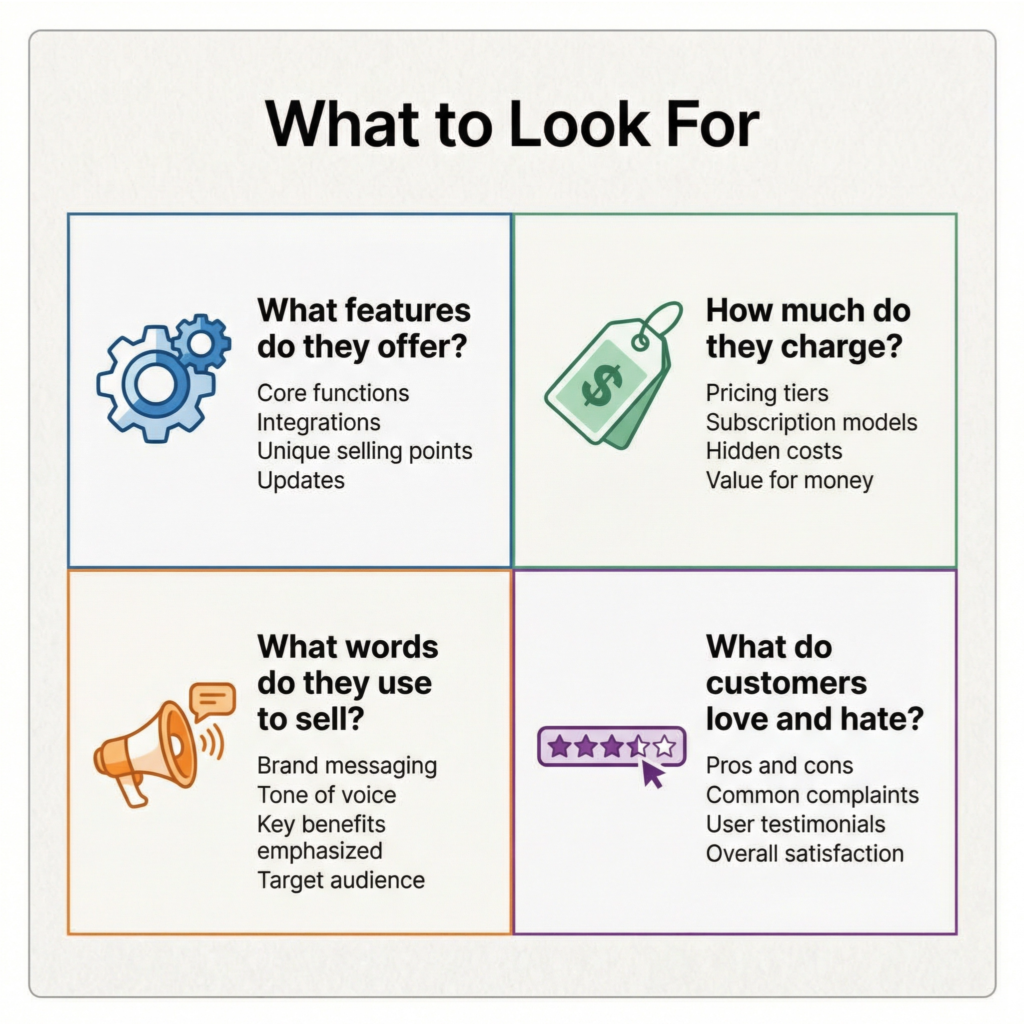 What to Look For

What features do they offer?

Core functions
Integrations
Unique selling points
Updates

How much do they charge?

$

Pricing tiers
Subscription models
Hidden costs
Value for money

What words do they use to sell?

Brand messaging
Tone of voice
Key benefits emphasized
Target audience

What do customers love and hate?

Pros and cons
Common complaints
User testimonials
Overall satisfaction