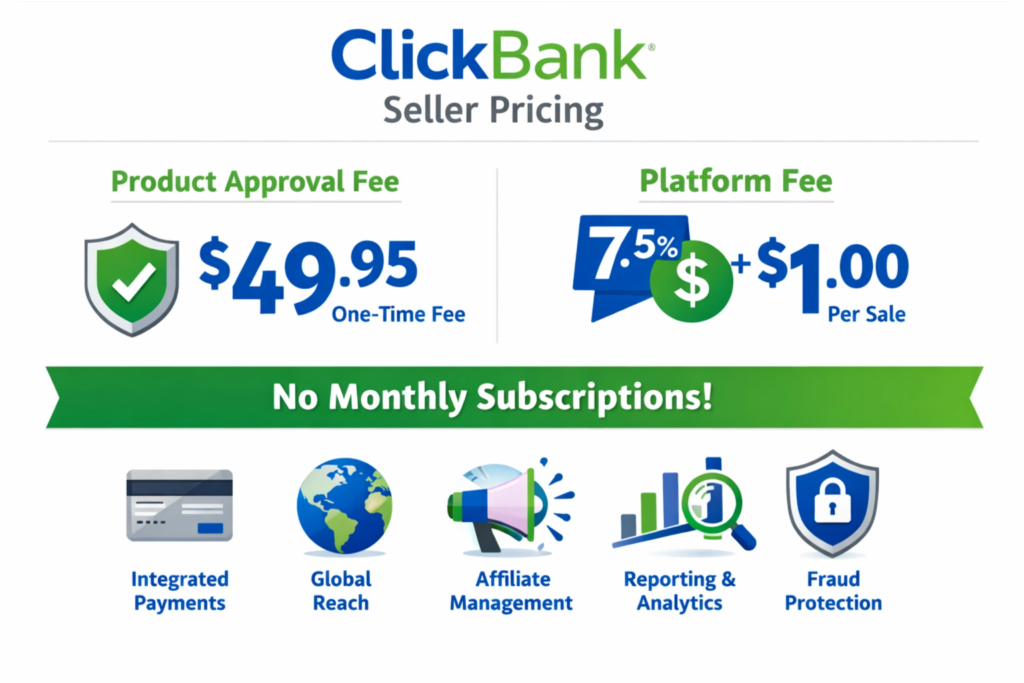 ClickBank®
Seller Pricing

Product Approval Fee

$49.95
One-Time Fee

Platform Fee

7.5% $ + $1.00
Per Sale

No Monthly Subscriptions!

Integrated Payments

Global Reach

Affiliate Management

Reporting & Analytics

Fraud Protection