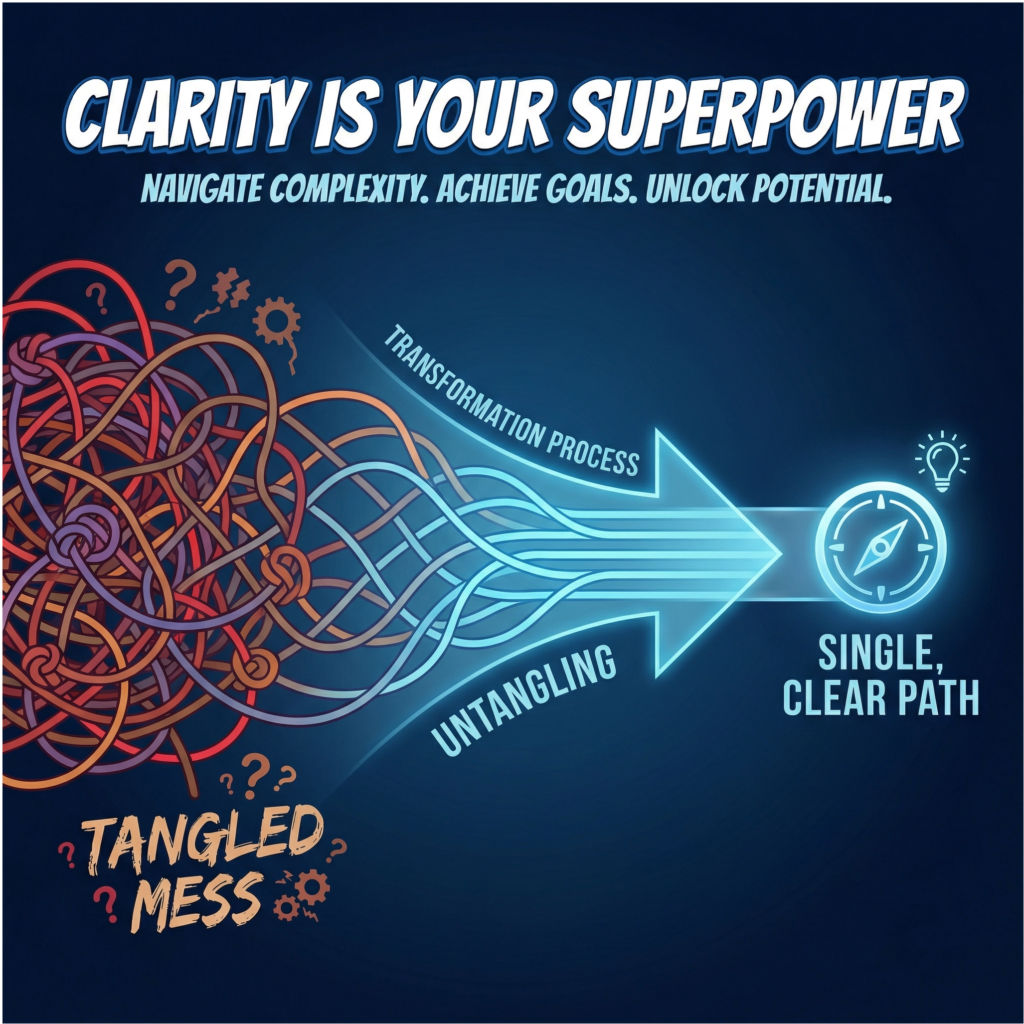 CLARITY IS YOUR SUPERPOWER

NAVIGATE COMPLEXITY. ACHIEVE GOALS. UNLOCK POTENTIAL.

TRANSFORMATION PROCESS

UNTANGLING

SINGLE, CLEAR PATH

TANGLED MESS