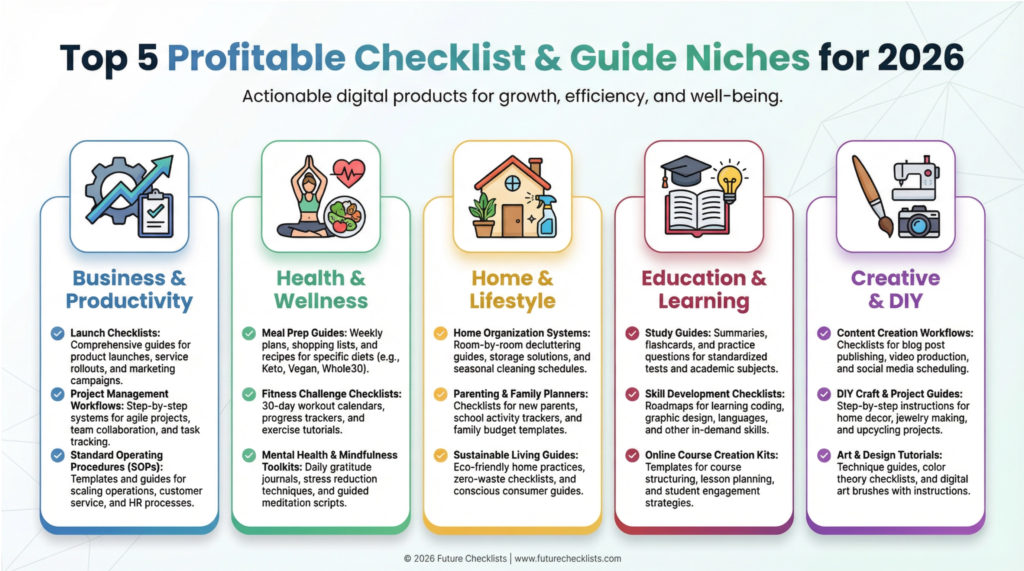 Top 5 Profitable Checklist & Guide Niches for 2026

Actionable digital products for growth, efficiency, and well-being.

Business & Productivity

Launch Checklists: Comprehensive guides for product launches, service rollouts, and marketing campaigns.

Project Management Workflows: Step-by-step systems for agile projects, team collaboration, and task tracking.

Standard Operating Procedures (SOPs): Templates and guides for scaling operations, customer service, and HR processes.

Health & Wellness

Meal Prep Guides: Weekly plans, shopping lists, and recipes for specific diets (e.g., Keto, Vegan, Whole30).

Fitness Challenge Checklists: 30-day workout calendars, progress trackers, and exercise tutorials.

Mental Health & Mindfulness Toolkits: Daily gratitude journals, stress reduction techniques, and guided meditation scripts.

Home & Lifestyle

Home Organization Systems: Room-by-room decluttering guides, storage solutions, and seasonal cleaning schedules.

Parenting & Family Planners: Checklists for new parents, school activity trackers, and family budget templates.

Sustainable Living Guides: Eco-friendly home practices, zero-waste checklists, and conscious consumer guides.

Education & Learning

Study Guides: Summaries, flashcards, and practice questions for standardized tests and academic subjects.

Skill Development Checklists: Roadmaps for learning coding, graphic design, languages, and other in-demand skills.

Online Course Creation Kits: Templates for course structuring, lesson planning, and student engagement strategies.

Creative & DIY

Content Creation Workflows: Checklists for blog post publishing, video production, and social media scheduling.

DIY Craft & Project Guides: Step-by-step instructions for home decor, jewelry making, and upcycling projects.

Art & Design Tutorials: Technique guides, color theory checklists, and digital art brushes with instructions.

© 2026 Future Checklists | www.futurechecklists.com