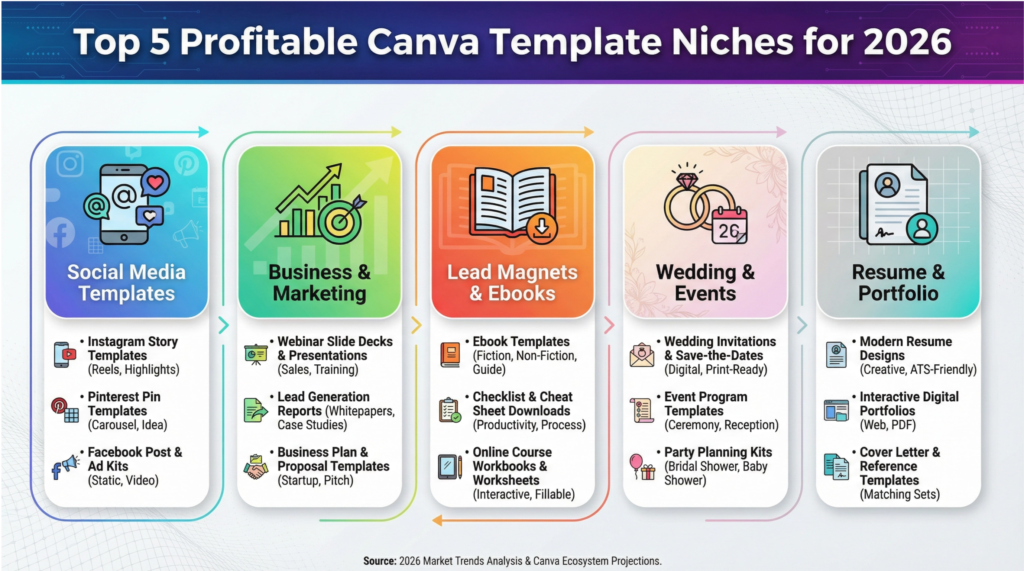 Top 5 Profitable Canva Template Niches for 2026

Social Media Templates

• Instagram Story Templates (Reels, Highlights)

• Pinterest Pin Templates (Carousel, Idea)

• Facebook Post & Ad Kits (Static, Video)

Business & Marketing

• Webinar Slide Decks & Presentations (Sales, Training)

• Lead Generation Reports (Whitepapers, Case Studies)

• Business Plan & Proposal Templates (Startup, Pitch)

Lead Magnets & Ebooks

• Ebook Templates (Fiction, Non-Fiction, Guide)

• Checklist & Cheat Sheet Downloads (Productivity, Process)

• Online Course Workbooks & Worksheets (Interactive, Fillable)

Wedding & Events

26

• Wedding Invitations & Save-the-Dates (Digital, Print-Ready)

• Event Program Templates (Ceremony, Reception)

• Party Planning Kits (Bridal Shower, Baby Shower)

Resume & Portfolio

• Modern Resume Designs (Creative, ATS-Friendly)

• Interactive Digital Portfolios (Web, PDF)

• Cover Letter & Reference Templates (Matching Sets)

Source: 2026 Market Trends Analysis & Canva Ecosystem Projections.