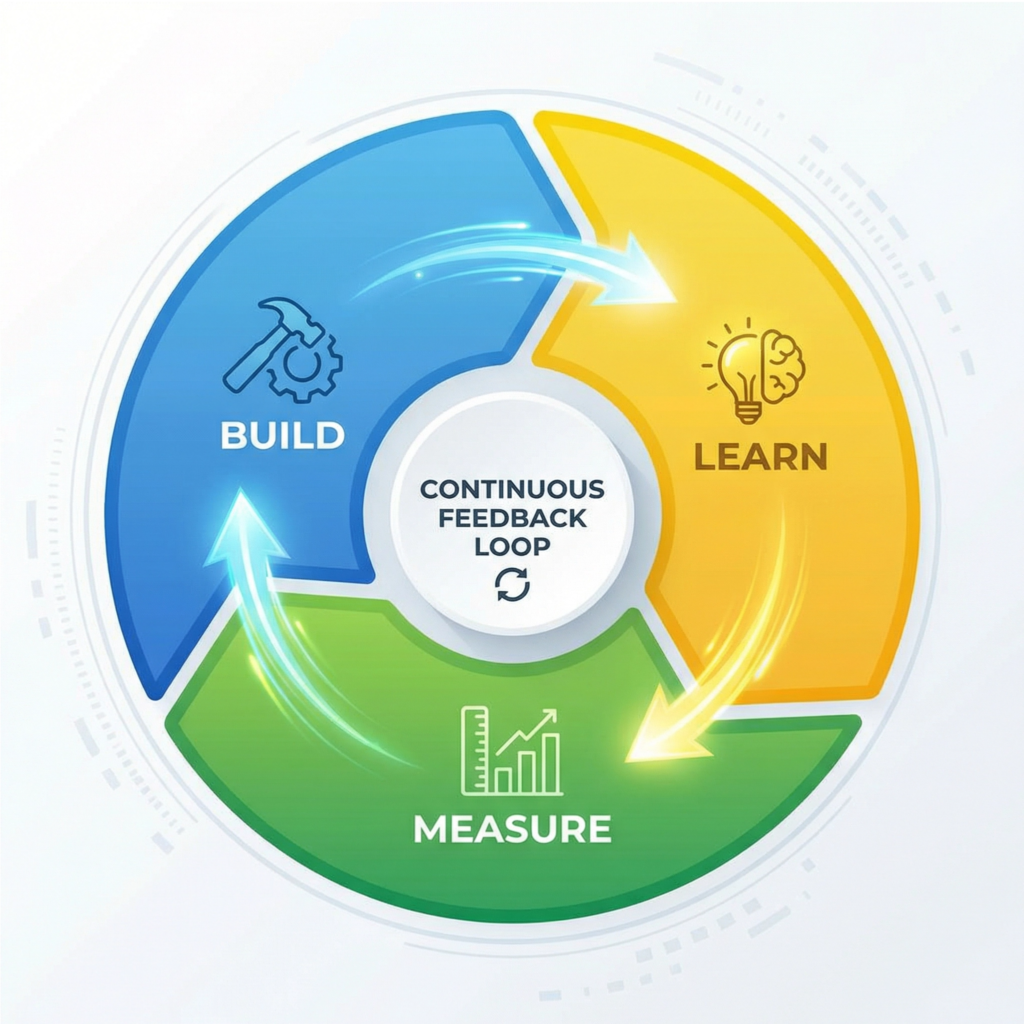 BUILD

LEARN

CONTINUOUS FEEDBACK LOOP

MEASURE