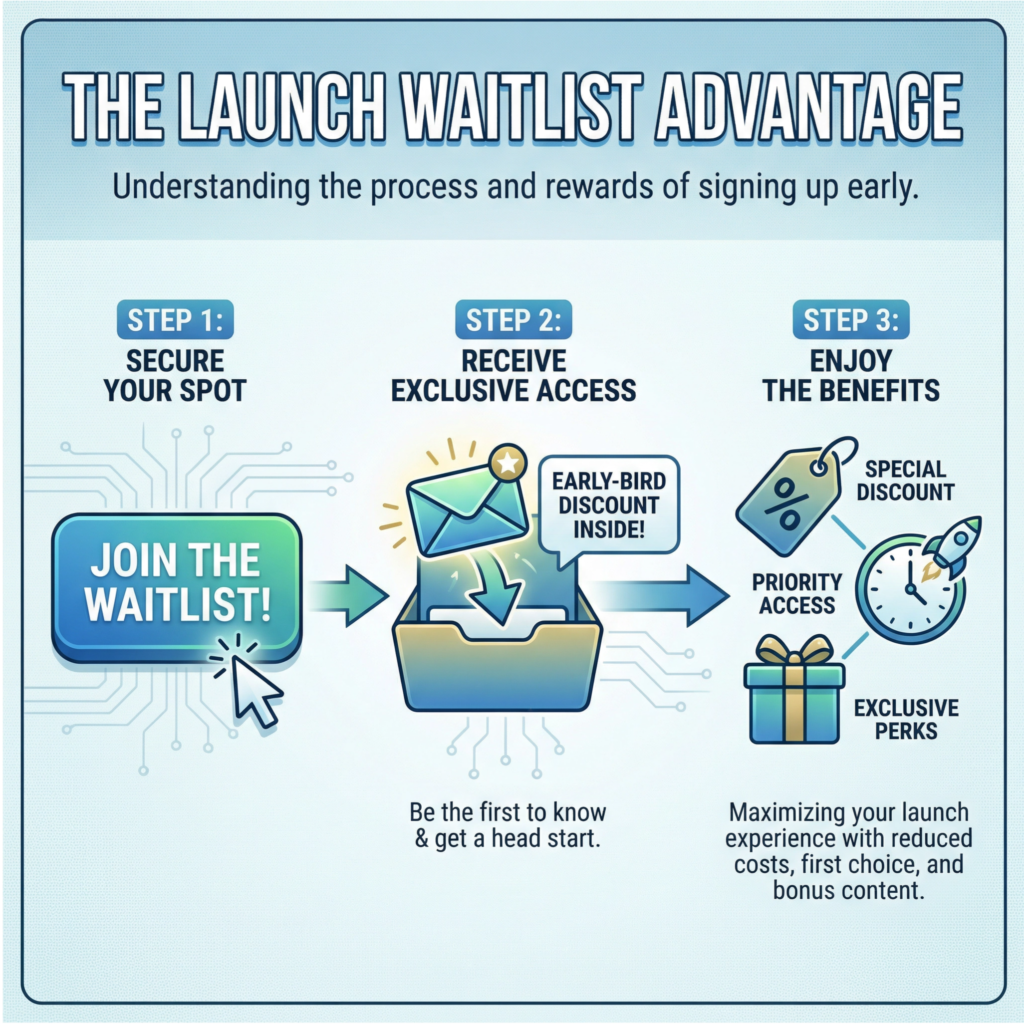 THE LAUNCH WAITLIST ADVANTAGE

Understanding the process and rewards of signing up early.

STEP 1:
SECURE YOUR SPOT

JOIN THE WAITLIST!

STEP 2:
RECEIVE EXCLUSIVE ACCESS

EARLY-BIRD DISCOUNT INSIDE!

Be the first to know & get a head start.

STEP 3:
ENJOY THE BENEFITS

%

SPECIAL DISCOUNT

PRIORITY ACCESS

EXCLUSIVE PERKS

Maximizing your launch experience with reduced costs, first choice, and bonus content.