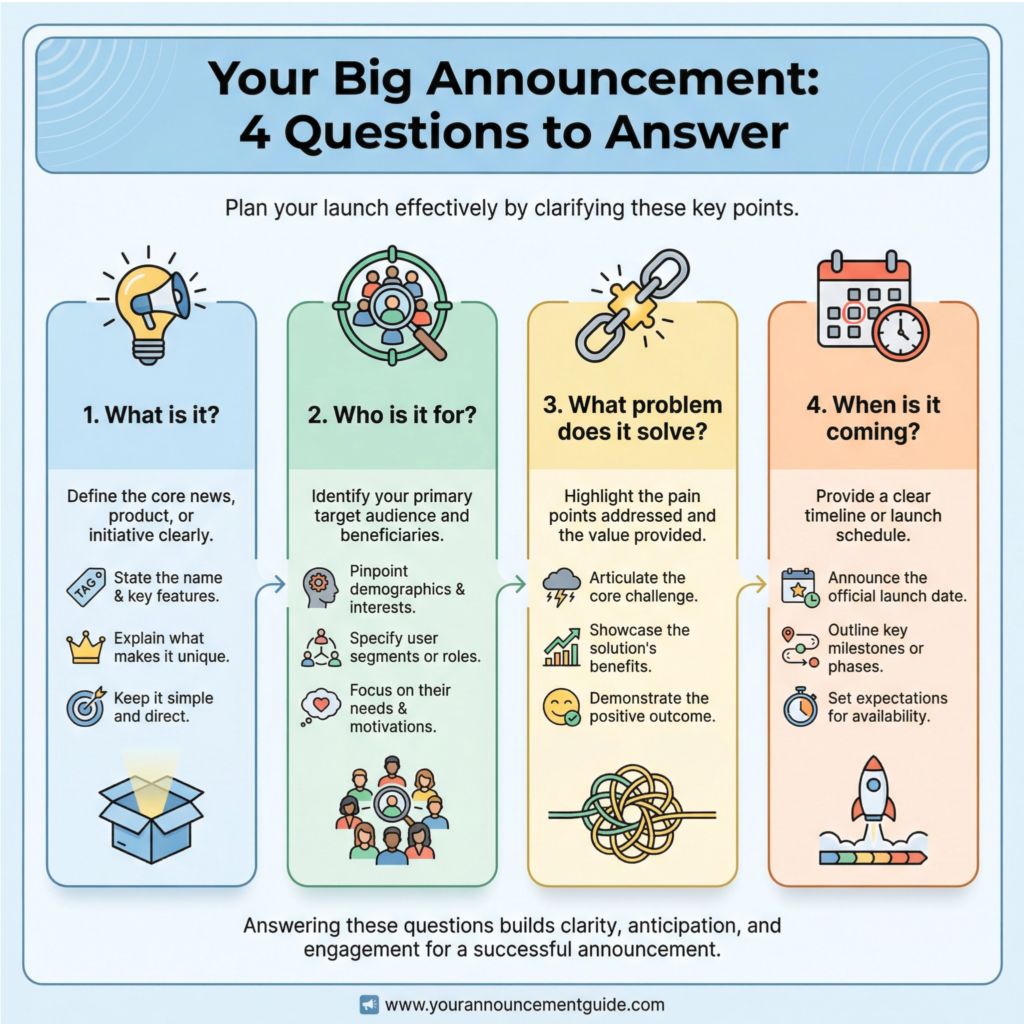 Your Big Announcement: 4 Questions to Answer

Plan your launch effectively by clarifying these key points.

1. What is it?

Define the core news, product, or initiative clearly.

TAG

State the name & key features.

Explain what makes it unique.

Keep it simple and direct.

2. Who is it for?

Identify your primary target audience and beneficiaries.

Pinpoint demographics & interests.

Specify user segments or roles.

Focus on their needs & motivations.

3. What problem does it solve?

Highlight the pain points addressed and the value provided.

Articulate the core challenge.

Showcase the solution's benefits.

Demonstrate the positive outcome.

4. When is it coming?

Provide a clear timeline or launch schedule.

Announce the official launch date.

Outline key milestones or phases.

Set expectations for availability.

Answering these questions builds clarity, anticipation, and engagement for a successful announcement.

www.yourannouncementguide.com